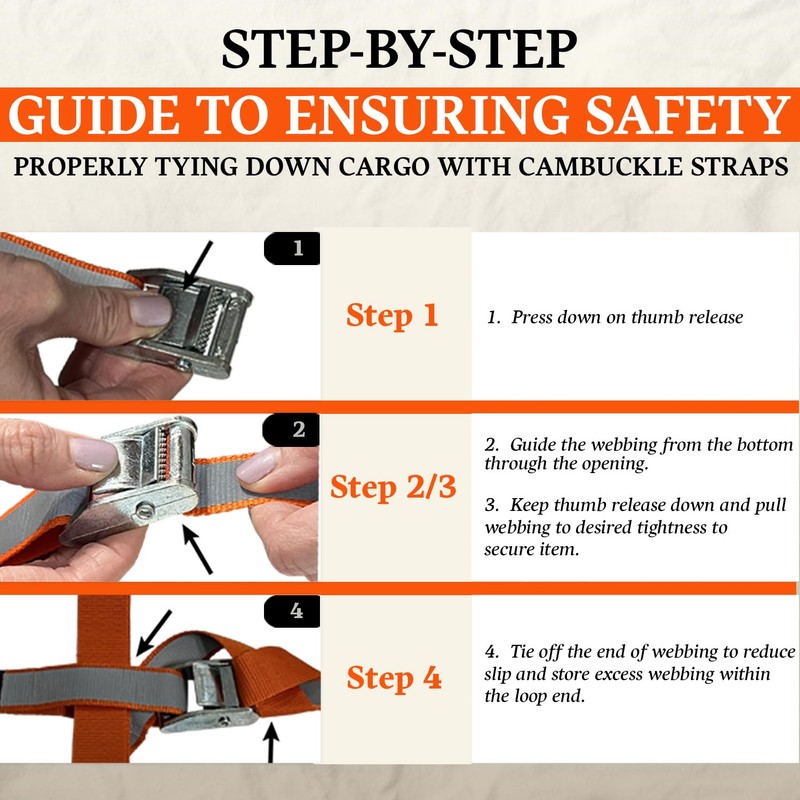 STEP-BY-STEP
GUIDE TO ENSURING SAFETY
PROPERLY TYING DOWN CARGO WITH CAMBUCKLE STRAPS

1

Step 1

1. Press down on thumb release

2

Step 2/3

2. Guide the webbing from the bottom through the opening.

3. Keep thumb release down and pull webbing to desired tightness to secure item.

4

Step 4

4. Tie off the end of webbing to reduce slip and store excess webbing within the loop end.