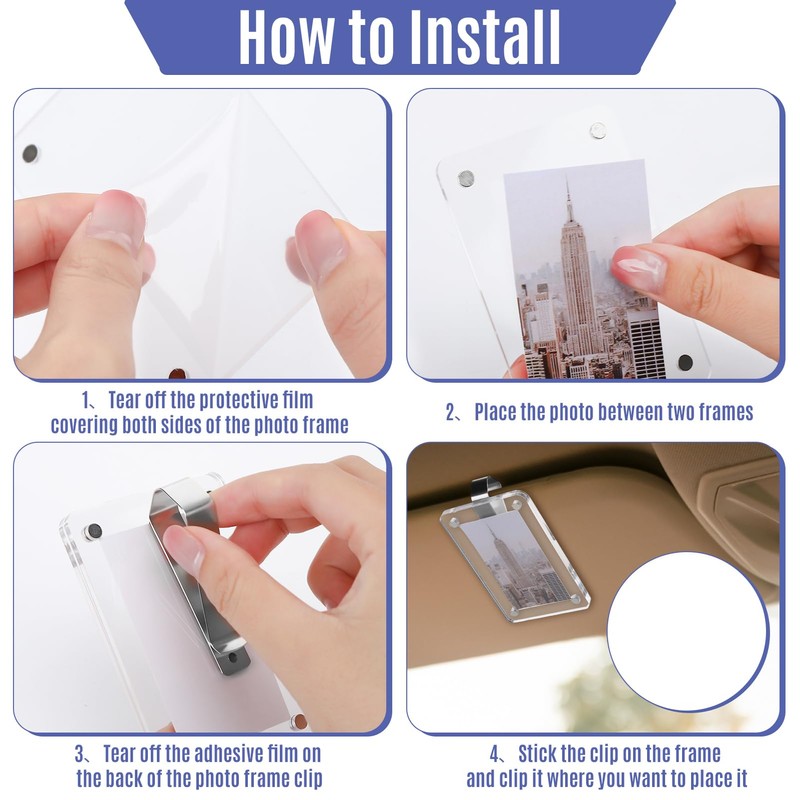 How to Install

1、Tear off the protective film covering both sides of the photo frame

2、Place the photo between two frames

3、Tear off the adhesive film on the back of the photo frame clip

4、Stick the clip on the frame and clip it where you want to place it