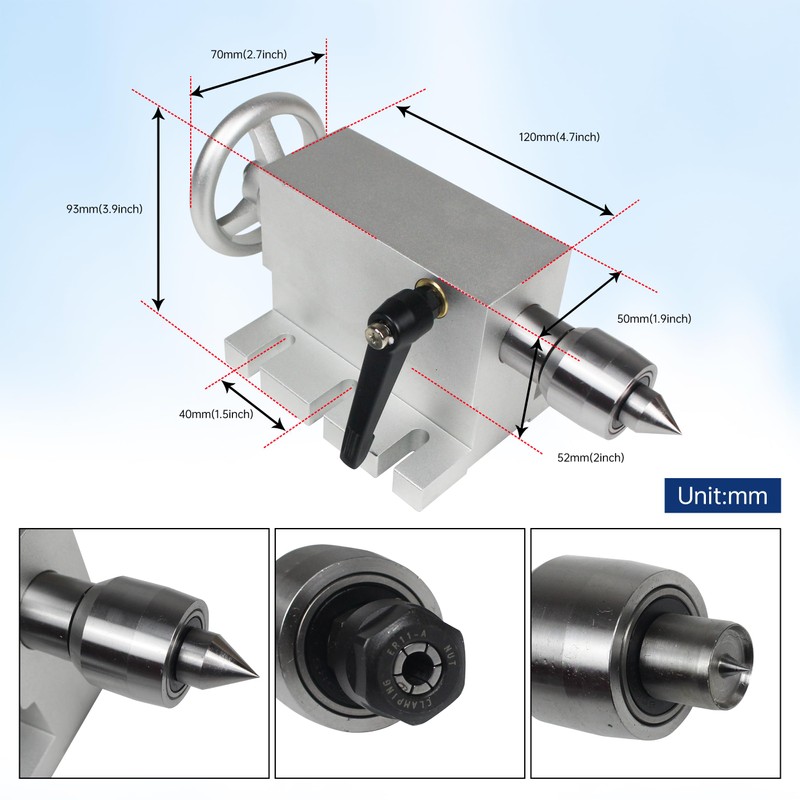 70mm(2.7inch)

120mm(4.7inch)

93mm(3.9inch)

50mm(1.9inch)

40mm(1.5inch)

52mm(2inch)

Unit:mm

ER11-A NUT CLAMPING