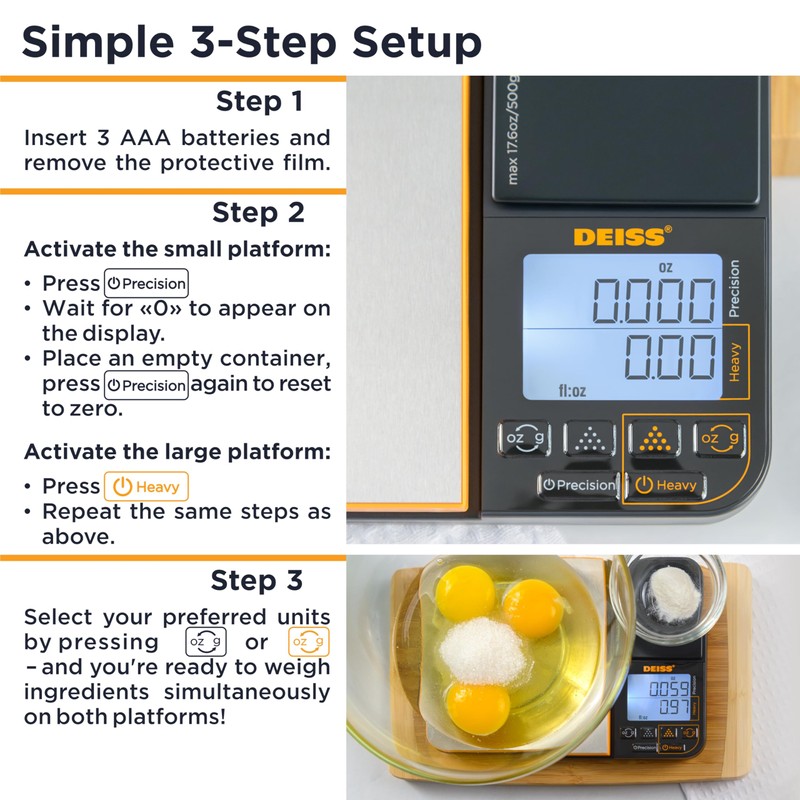 Simple 3-Step Setup

Step 1

Insert 3 AAA batteries and remove the protective film.

Step 2

Activate the small platform:

• Press Precision
• Wait for «0» to appear on the display.
• Place an empty container, press Precision again to reset to zero.

Activate the large platform:

• Press Heavy
• Repeat the same steps as above.

Step 3

Select your preferred units by pressing oz g or oz g – and you're ready to weigh ingredients simultaneously on both platforms!

max 17.6oz/500g

DEISS®

oz
0.000
Precision
0.00
Heavy
fl:oz

oz g
oz g
Precision
Heavy

DEISS
0.059
0.97
Precision
Heavy