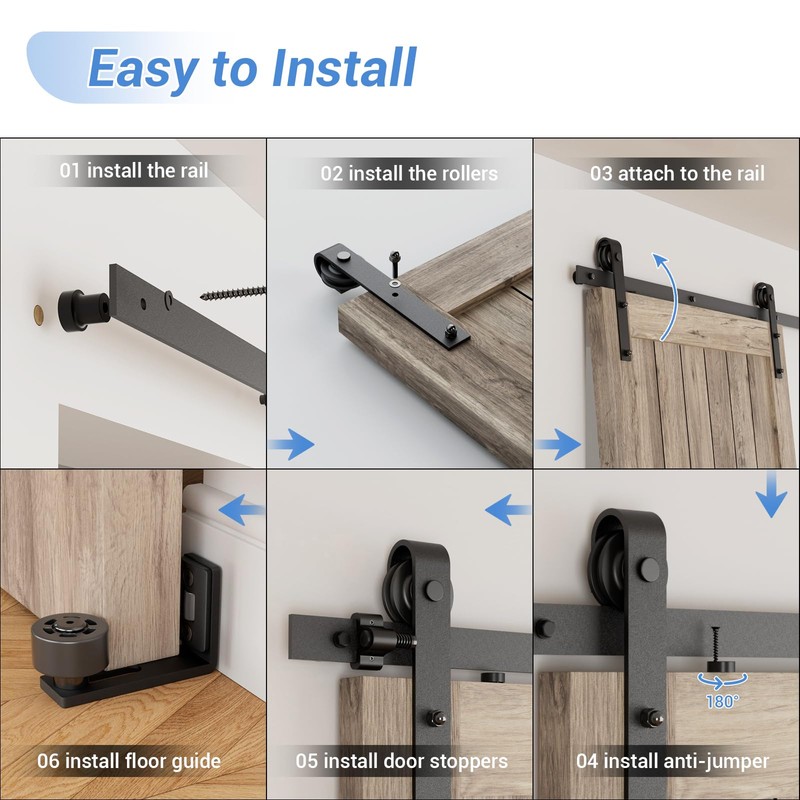 Easy to Install

01 install the rail

02 install the rollers

03 attach to the rail

06 install floor guide

05 install door stoppers

180°

04 install anti-jumper