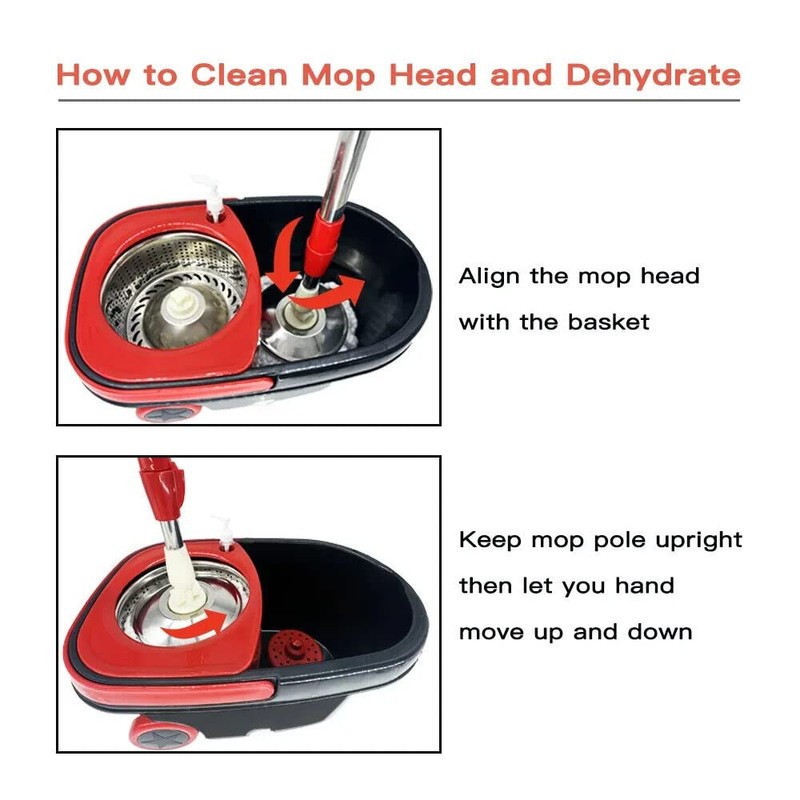 How to Clean Mop Head and Dehydrate

Align the mop head with the basket

Keep mop pole upright then let you hand move up and down