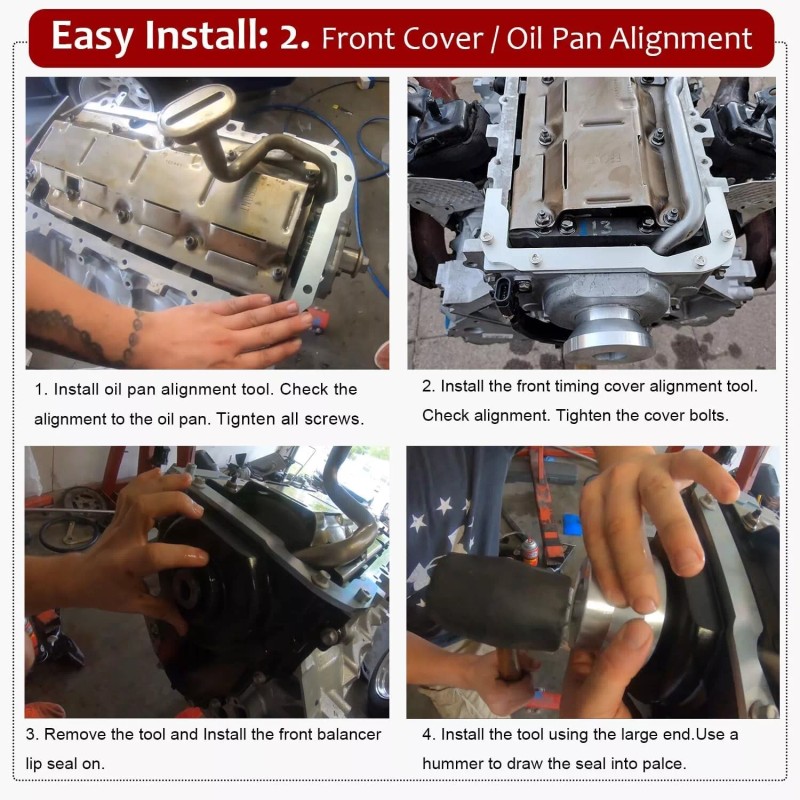 Easy Install: 2. Front Cover / Oil Pan Alignment

13

1. Install oil pan alignment tool. Check the alignment to the oil pan. Tignten all screws.

2. Install the front timing cover alignment tool. Check alignment. Tighten the cover bolts.

3. Remove the tool and Install the front balancer lip seal on.

4. Install the tool using the large end.Use a hummer to draw the seal into palce.