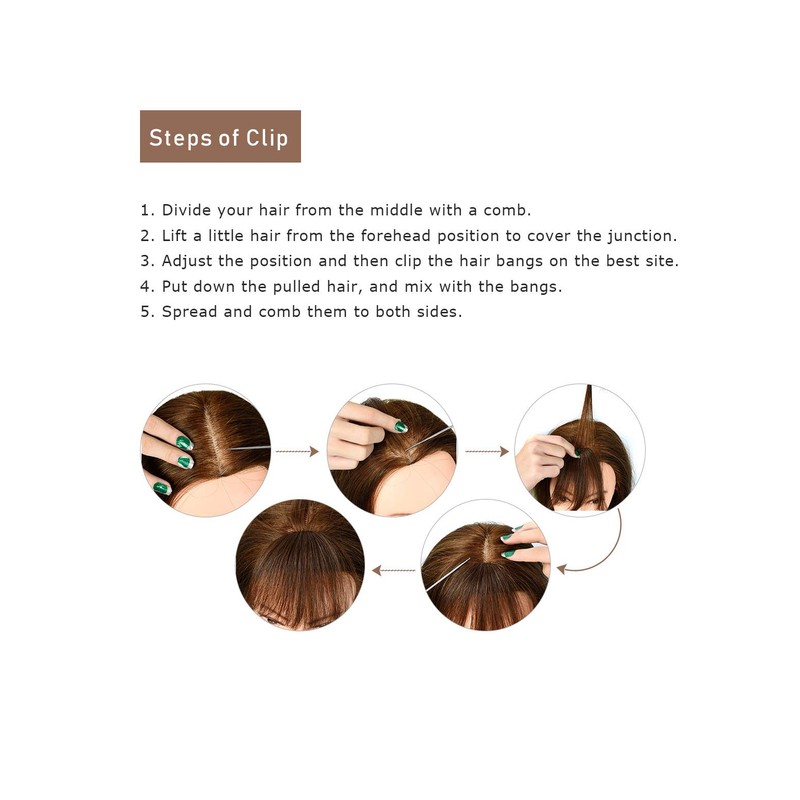 Steps of Clip

1. Divide your hair from the middle with a comb.
2. Lift a little hair from the forehead position to cover the junction.
3. Adjust the position and then clip the hair bangs on the best site.
4. Put down the pulled hair, and mix with the bangs.
5. Spread and comb them to both sides.