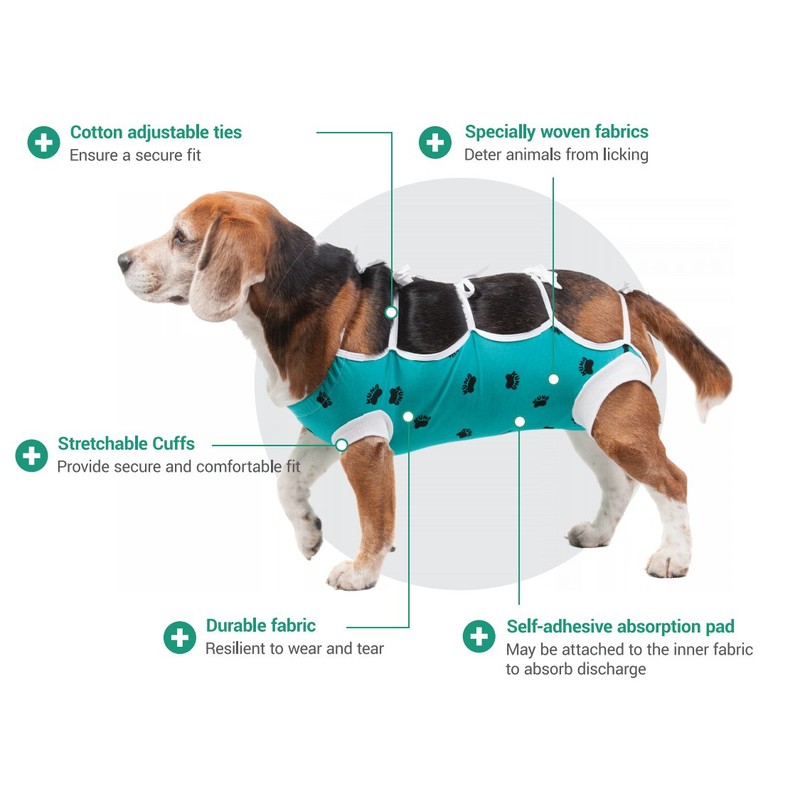 Cotton adjustable ties
Ensure a secure fit

Specially woven fabrics
Deter animals from licking

Stretchable Cuffs
Provide secure and comfortable fit

Durable fabric
Resilient to wear and tear

Self-adhesive absorption pad
May be attached to the inner fabric to absorb discharge