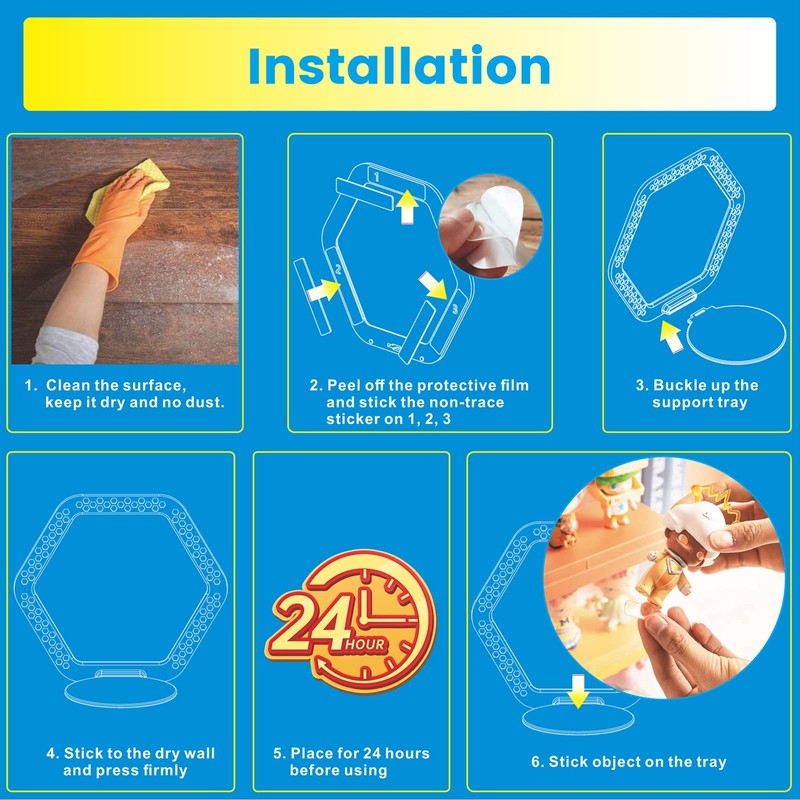 Installation

1. Clean the surface, keep it dry and no dust.

1

2

3

2. Peel off the protective film and stick the non-trace sticker on 1, 2, 3

3. Buckle up the support tray

4. Stick to the dry wall and press firmly

24 HOUR

5. Place for 24 hours before using

6. Stick object on the tray