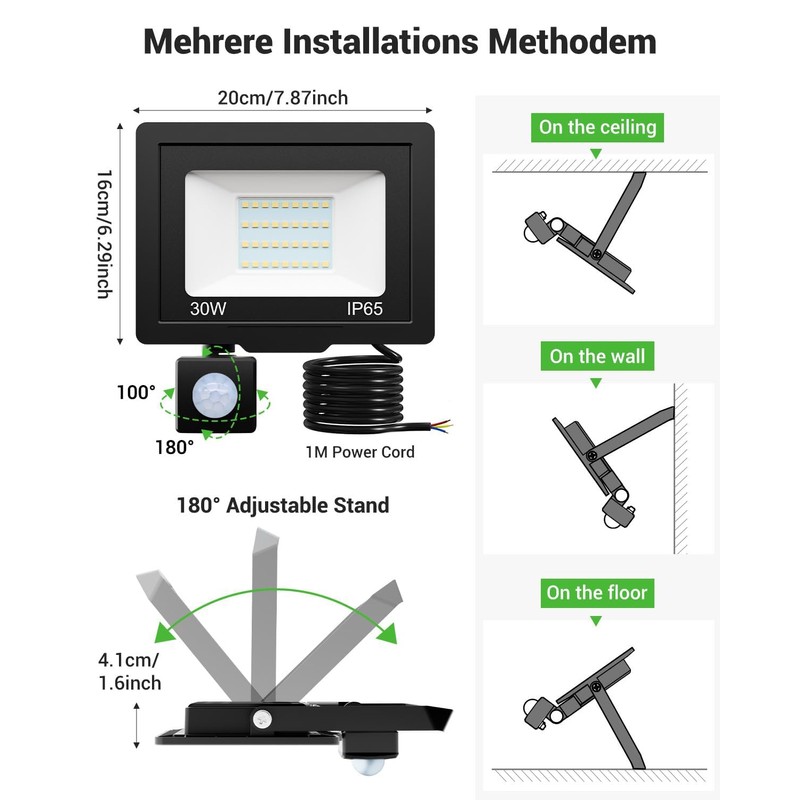 Mehrere Installations Methodem

20cm/7.87inch

16cm/6.29inch

30W

IP65

100°

180°

1M Power Cord

180° Adjustable Stand

4.1cm/
1.6inch

On the ceiling

On the wall

On the floor