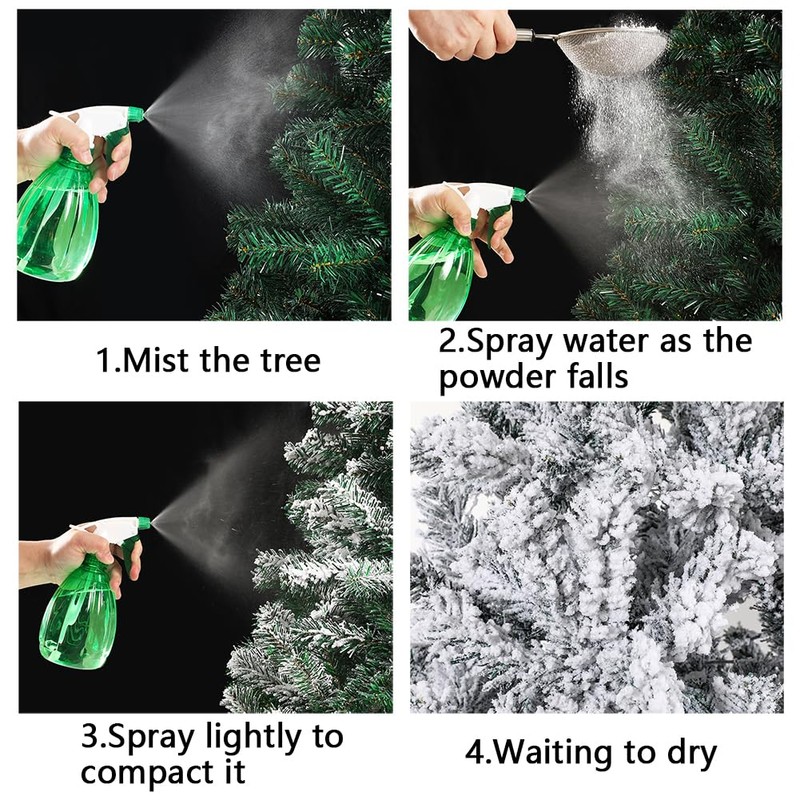 1.Mist the tree

2.Spray water as the powder falls

3.Spray lightly to compact it

4.Waiting to dry