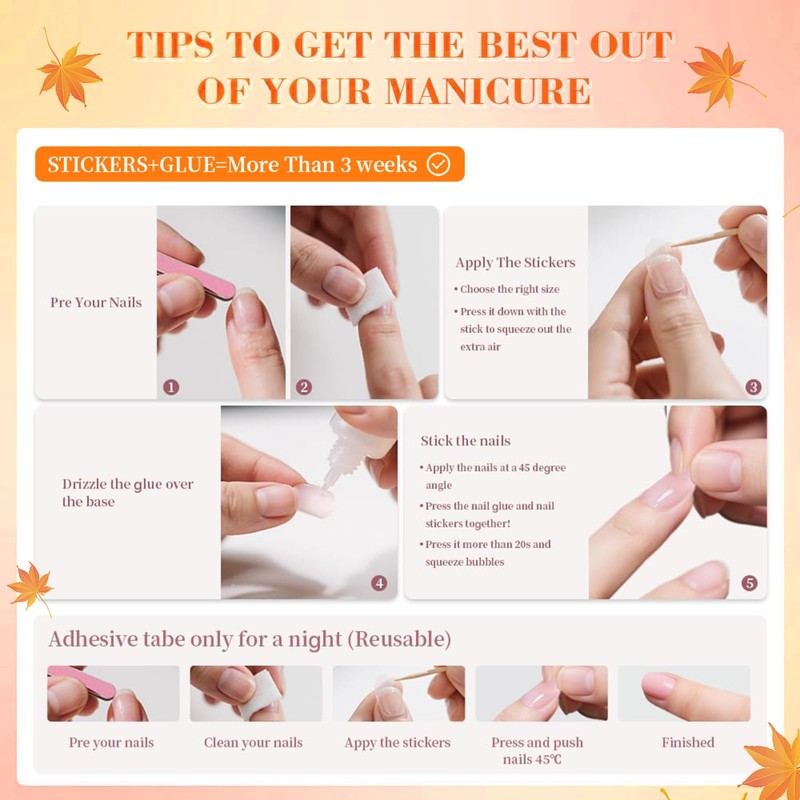 TIPS TO GET THE BEST OUT OF YOUR MANICURE

STICKERS+GLUE=More Than 3 weeks

Pre Your Nails

1

2

Apply The Stickers

• Choose the right size

• Press it down with the stick to squeeze out the extra air

3

Drizzle the glue over the base

4

Stick the nails

• Apply the nails at a 45 degree angle

• Press the nail glue and nail stickers together!

• Press it more than 20s and squeeze bubbles

5

Adhesive tabe only for a night (Reusable)

Pre your nails

Clean your nails

Appy the stickers

Press and push nails 45℃

Finished