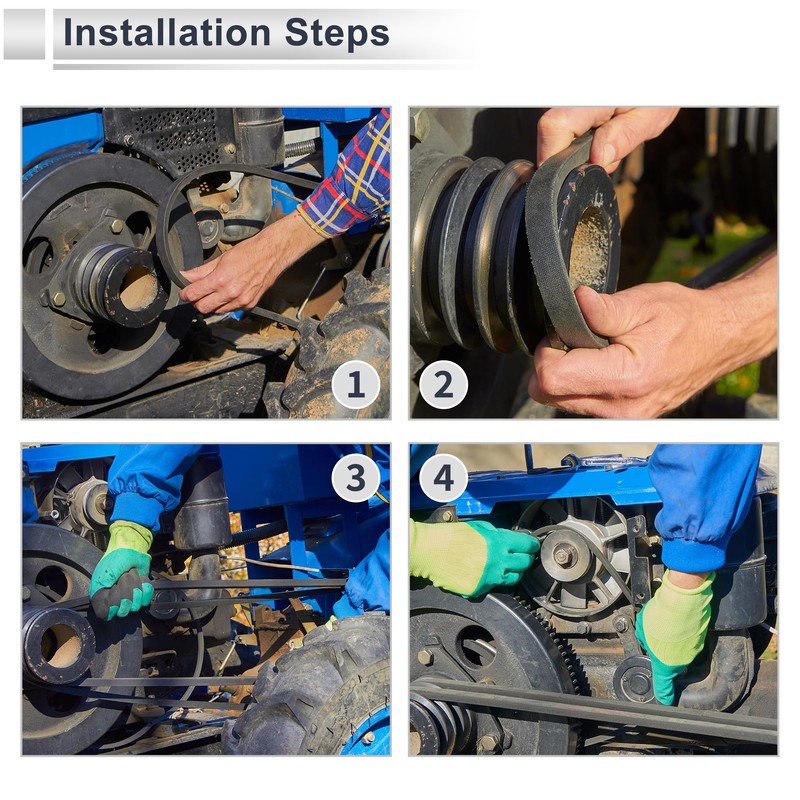 Installation Steps

1

2

3

4