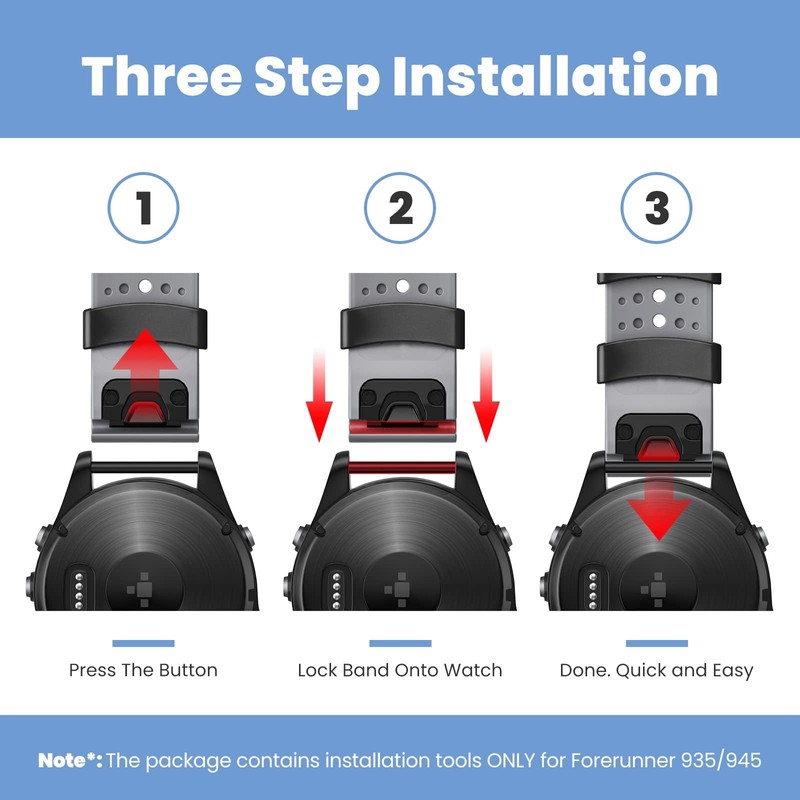 Three Step Installation

1

2

3

Press The Button

Lock Band Onto Watch

Done. Quick and Easy

Note*: The package contains installation tools ONLY for Forerunner 935/945