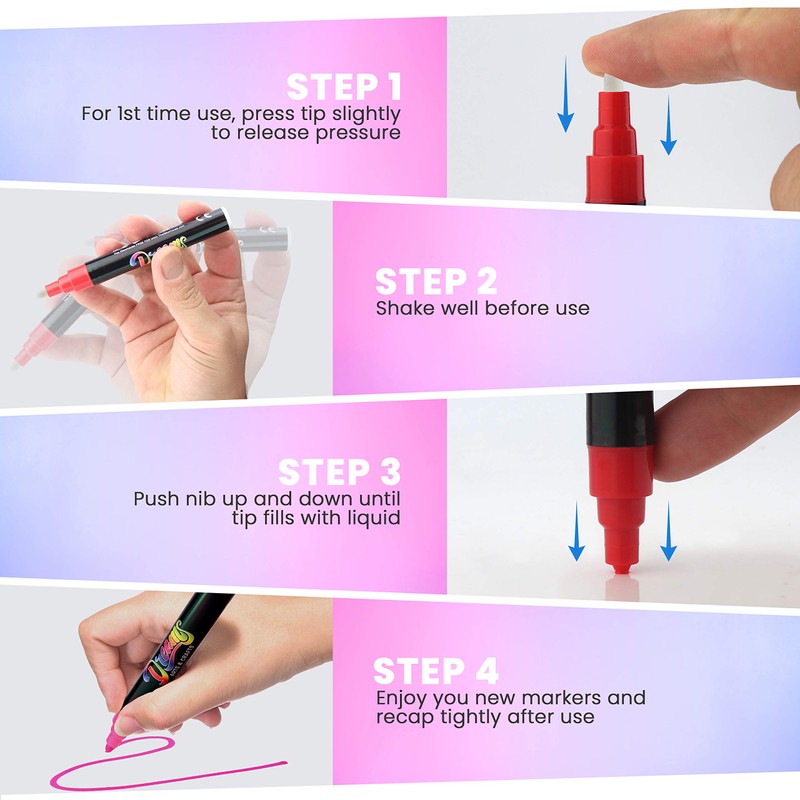 STEP 1
For 1st time use, press tip slightly to release pressure

STEP 2
Shake well before use

STEP 3
Push nib up and down until tip fills with liquid

STEP 4
Enjoy you new markers and recap tightly after use