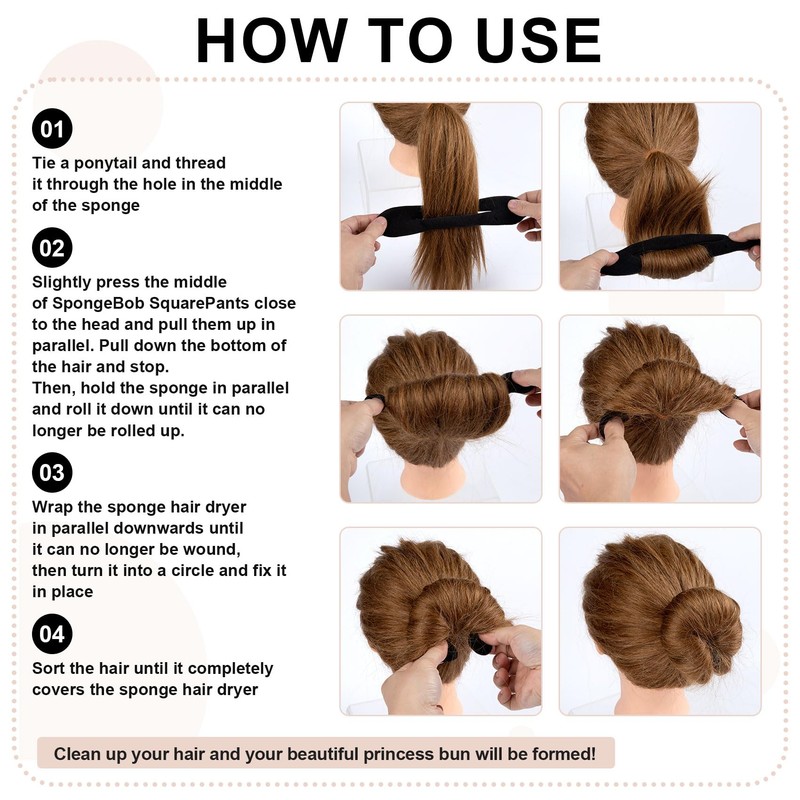 HOW TO USE

01

Tie a ponytail and thread it through the hole in the middle of the sponge

02

Slightly press the middle of SpongeBob SquarePants close to the head and pull them up in parallel. Pull down the bottom of the hair and stop.
Then, hold the sponge in parallel and roll it down until it can no longer be rolled up.

03

Wrap the sponge hair dryer in parallel downwards until it can no longer be wound, then turn it into a circle and fix it in place

04

Sort the hair until it completely covers the sponge hair dryer

Clean up your hair and your beautiful princess bun will be formed!