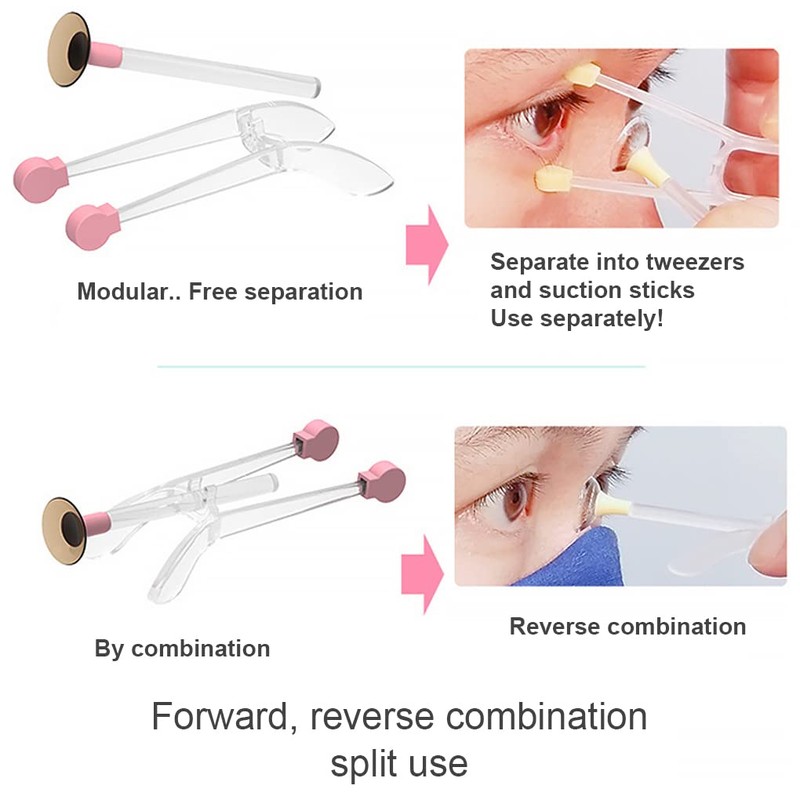 Modular.. Free separation

Separate into tweezers and suction sticks
Use separately!

By combination

Reverse combination

Forward, reverse combination split use