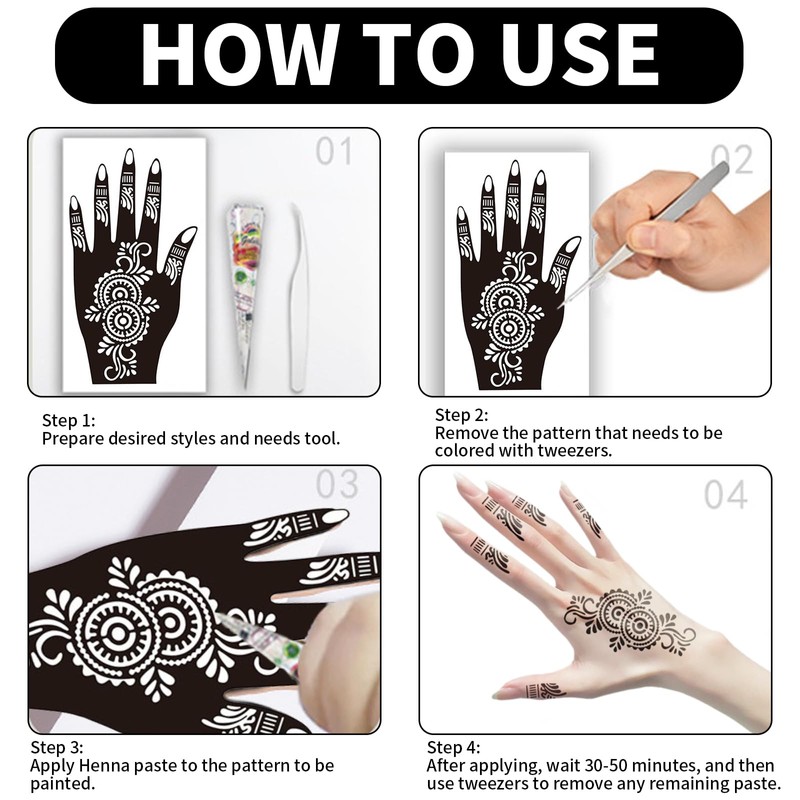 HOW TO USE

01

Step 1:
Prepare desired styles and needs tool.

02

Step 2:
Remove the pattern that needs to be colored with tweezers.

03

Step 3:
Apply Henna paste to the pattern to be painted.

04

Step 4:
After applying, wait 30-50 minutes, and then use tweezers to remove any remaining paste.