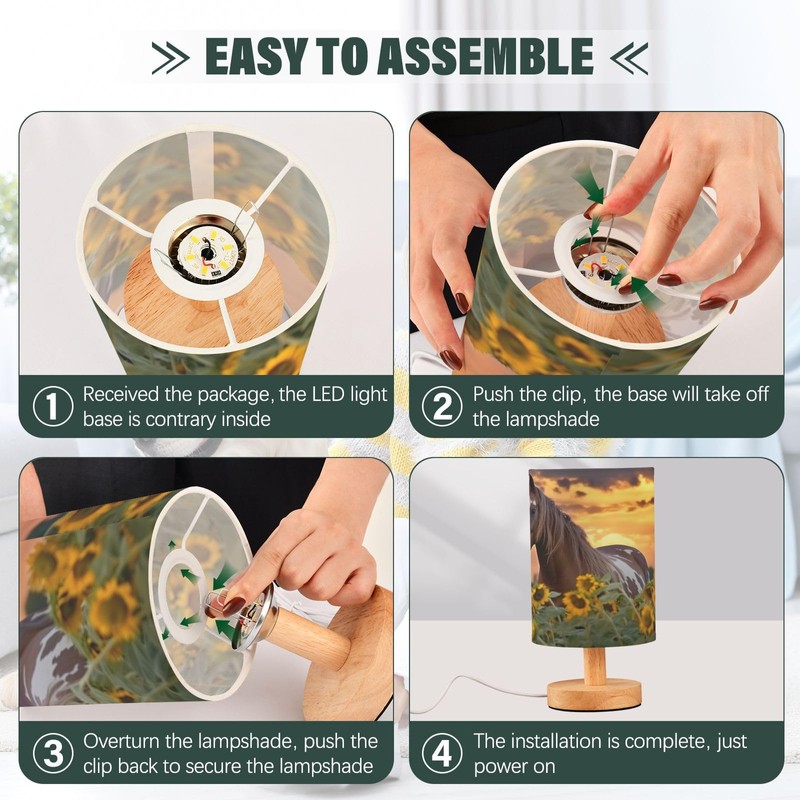 ≫ EASY TO ASSEMBLE ≪

① Received the package, the LED light base is contrary inside

② Push the clip, the base will take off the lampshade

③ Overturn the lampshade, push the clip back to secure the lampshade

④ The installation is complete, just power on