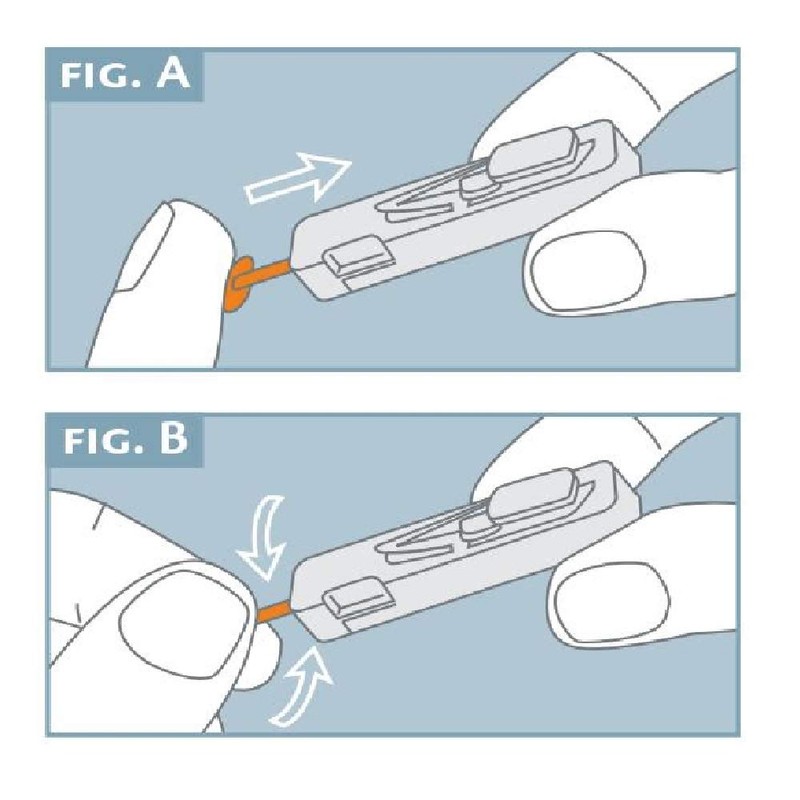 FIG. A

FIG. B