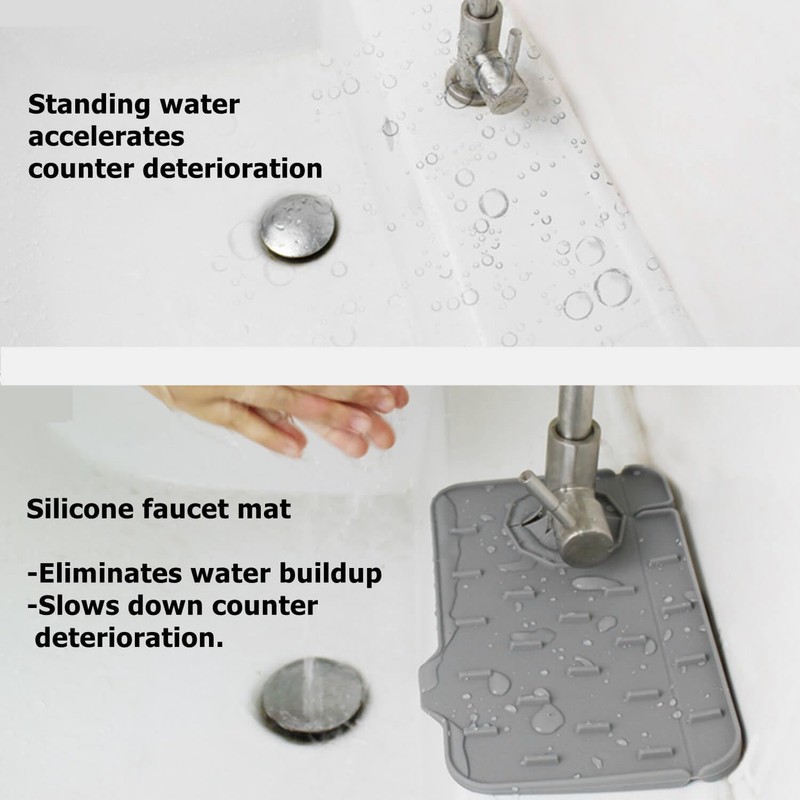 Standing water accelerates counter deterioration

Silicone faucet mat

-Eliminates water buildup
-Slows down counter deterioration.