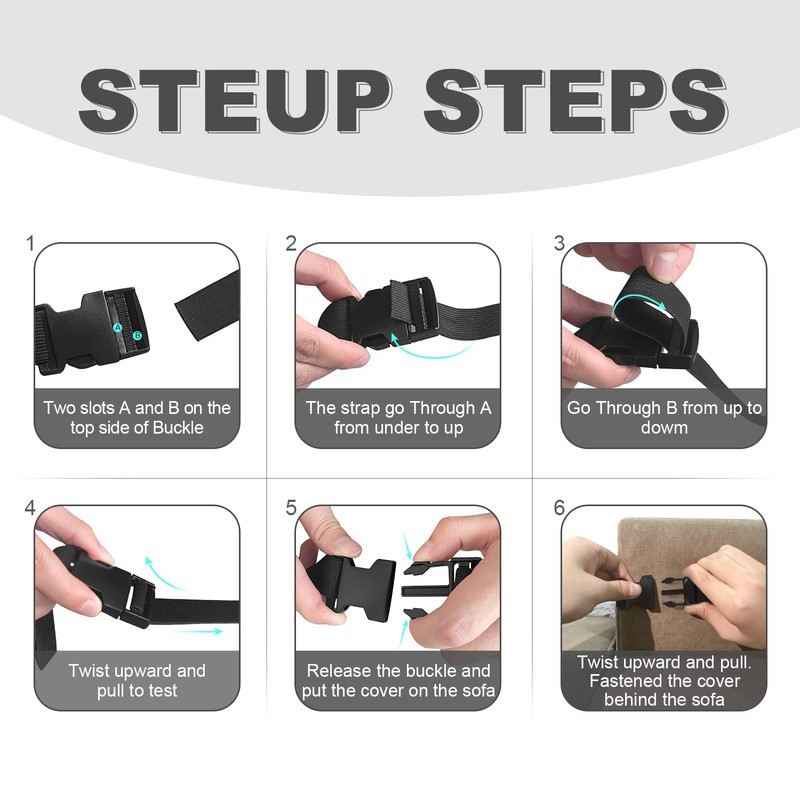 STEUP STEPS

1

A B

Two slots A and B on the top side of Buckle

2

The strap go Through A from under to up

3

Go Through B from up to dowm

4

Twist upward and pull to test

5

Release the buckle and put the cover on the sofa

6

Twist upward and pull. Fastened the cover behind the sofa