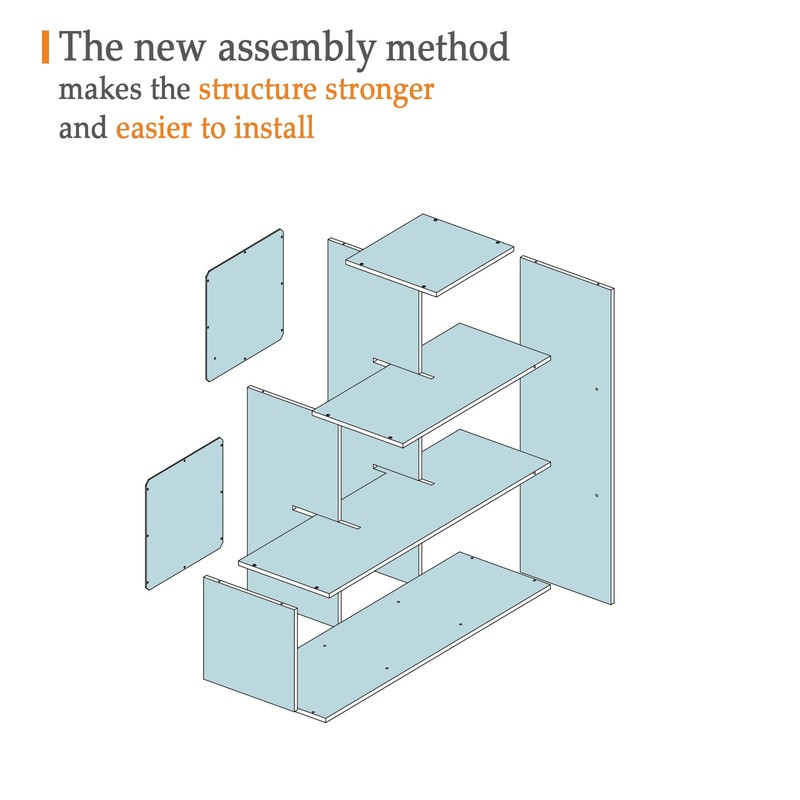 The new assembly method
makes the structure stronger
and easier to install