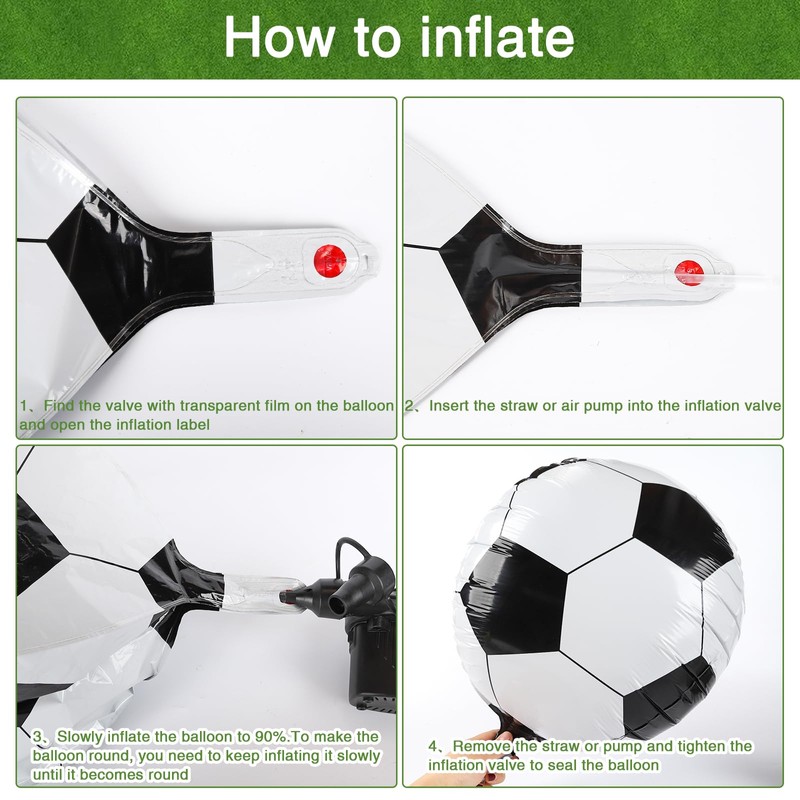 How to inflate

1、Find the valve with transparent film on the balloon and open the inflation label

2、Insert the straw or air pump into the inflation valve

3、Slowly inflate the balloon to 90%.To make the balloon round, you need to keep inflating it slowly until it becomes round

4、Remove the straw or pump and tighten the inflation valve to seal the balloon