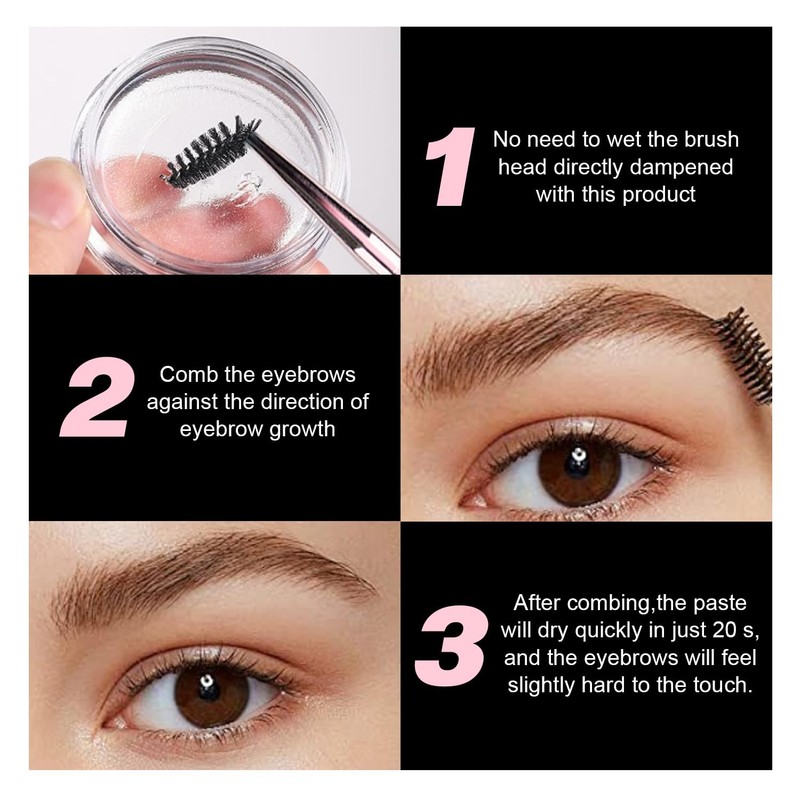 1

No need to wet the brush head directly dampened with this product

2

Comb the eyebrows against the direction of eyebrow growth

3

After combing,the paste will dry quickly in just 20 s, and the eyebrows will feel slightly hard to the touch.