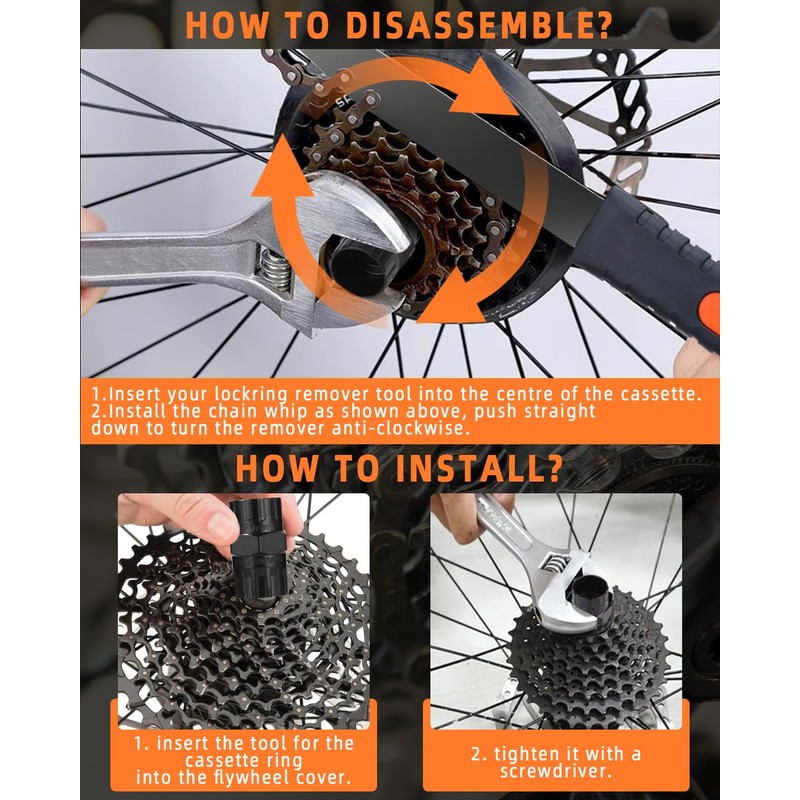 HOW TO DISASSEMBLE?

1.Insert your lockring remover tool into the centre of the cassette.
2.Install the chain whip as shown above, push straight down to turn the remover anti-clockwise.

HOW TO INSTALL?

1. insert the tool for the cassette ring into the flywheel cover.

2. tighten it with a screwdriver.