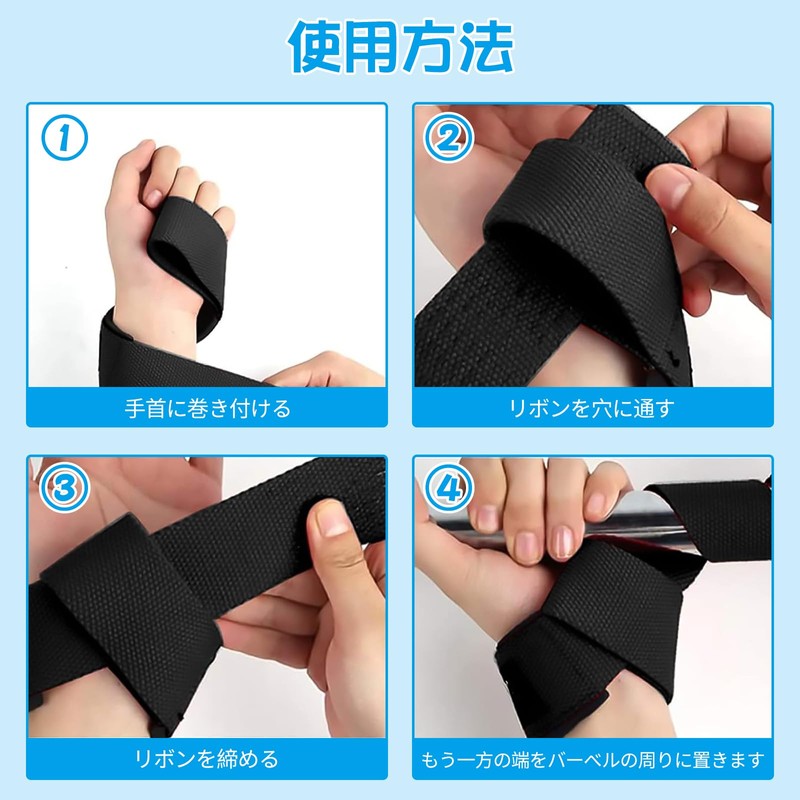 使用方法

①
手首に巻き付ける

②
リボンを穴に通す

③
リボンを締める

④
もう一方の端をバーベルの周りに置きます