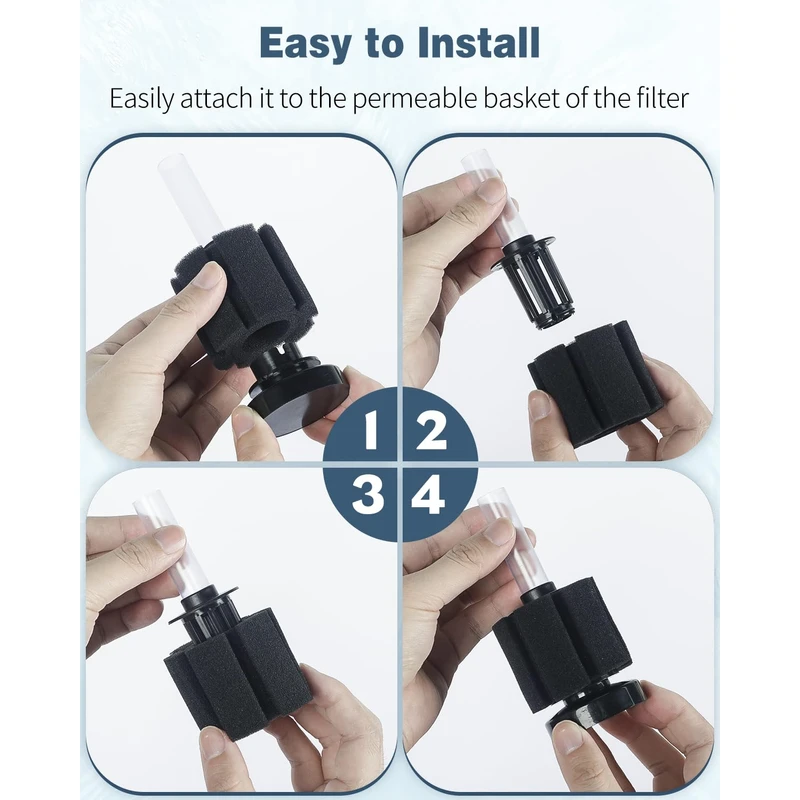 Easy to Install

Easily attach it to the permeable basket of the filter

1 2
3 4