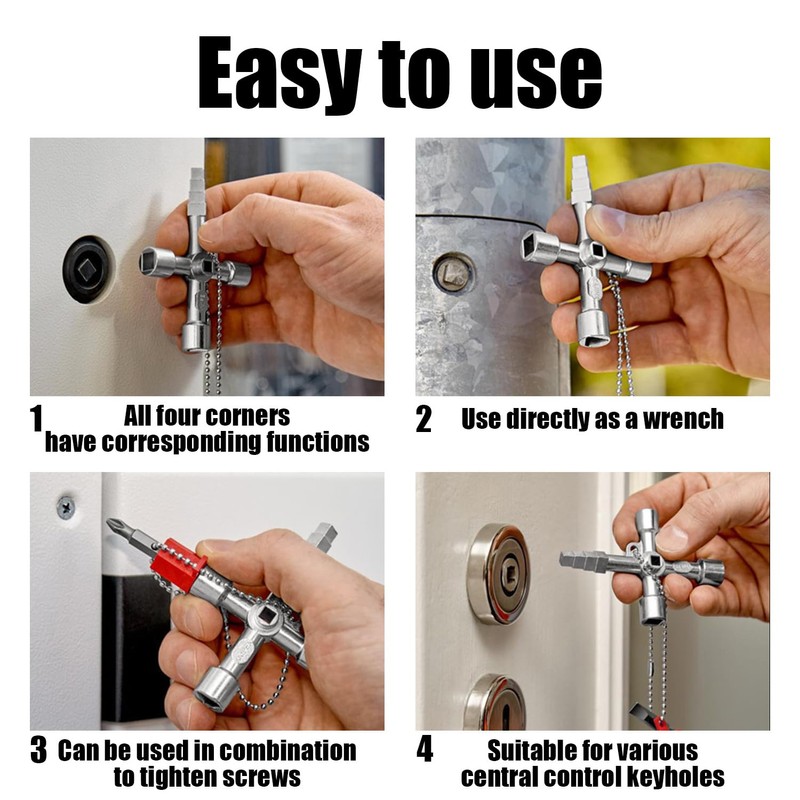 Easy to use

1 All four corners have corresponding functions

2 Use directly as a wrench

3 Can be used in combination to tighten screws

4 Suitable for various central control keyholes