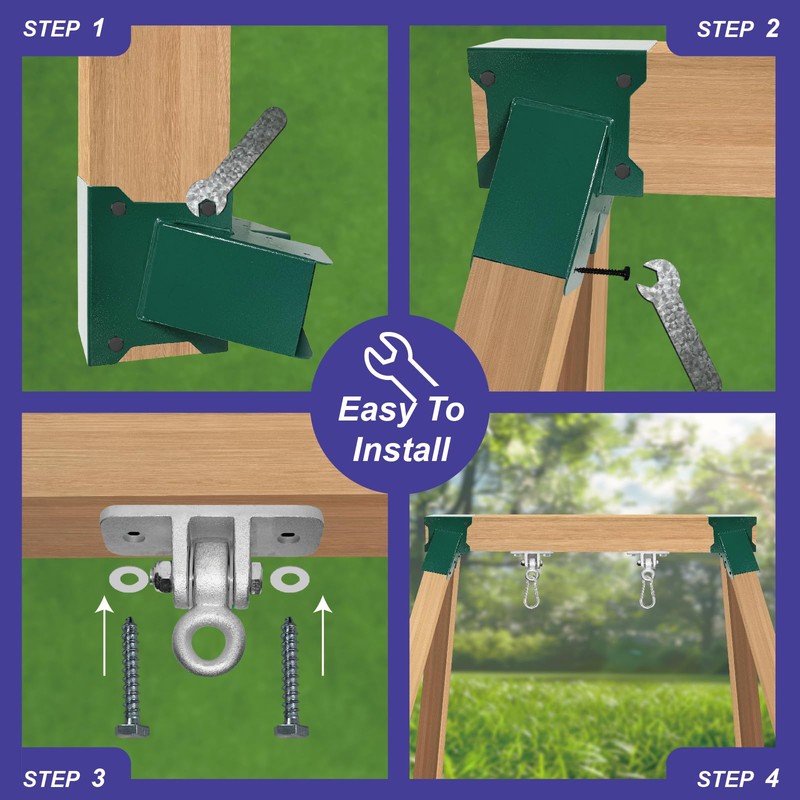 STEP 1

STEP 2

Easy To Install

STEP 3

STEP 4