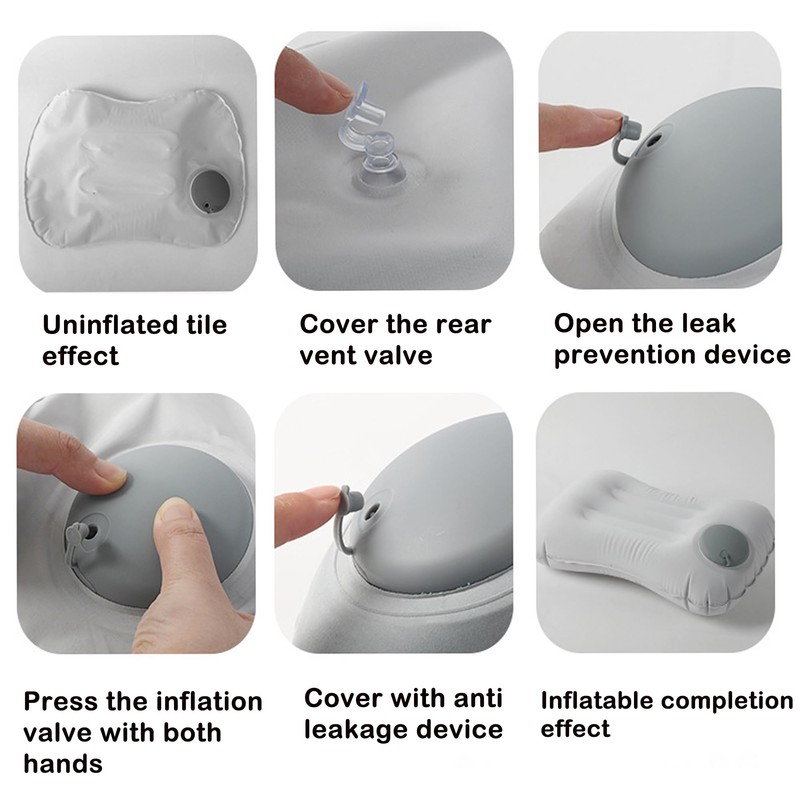 Uninflated tile effect

Cover the rear vent valve

Open the leak prevention device

Press the inflation valve with both hands

Cover with anti leakage device

Inflatable completion effect