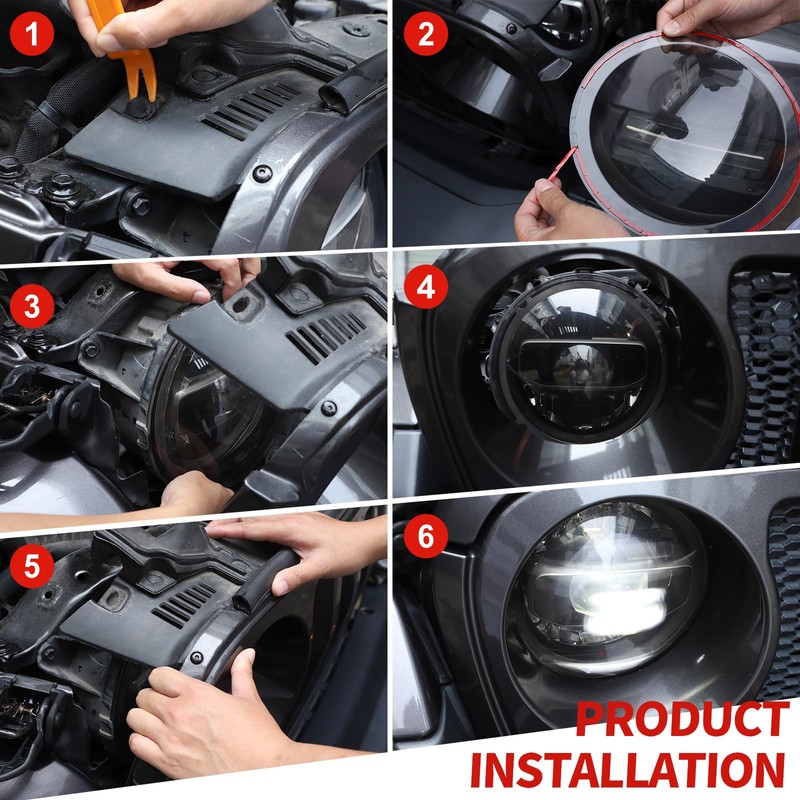 1

2

3

4

5

6

PRODUCT INSTALLATION