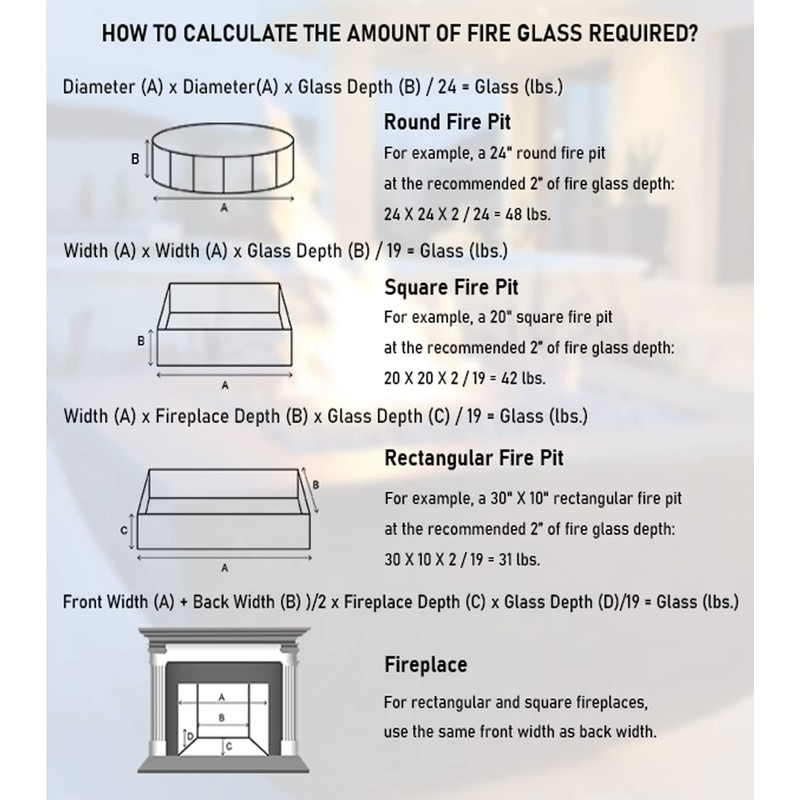 HOW TO CALCULATE THE AMOUNT OF FIRE GLASS REQUIRED?

Diameter (A) x Diameter(A) x Glass Depth (B) / 24 = Glass (lbs.)

B

A

Round Fire Pit

For example, a 24" round fire pit at the recommended 2" of fire glass depth: 24 X 24 X 2 / 24 = 48 lbs.

Width (A) x Width (A) x Glass Depth (B) / 19 = Glass (lbs.)

B

A

Square Fire Pit

For example, a 20" square fire pit at the recommended 2" of fire glass depth: 20 X 20 X 2 / 19 = 42 lbs.

Width (A) x Fireplace Depth (B) x Glass Depth (C) / 19 = Glass (lbs.)

B

C

A

Rectangular Fire Pit

For example, a 30" X 10" rectangular fire pit at the recommended 2" of fire glass depth: 30 X 10 X 2 / 19 = 31 lbs.

Front Width (A) + Back Width (B) )/2 x Fireplace Depth (C) x Glass Depth (D)/19 = Glass (lbs.)

A

B

D

C

Fireplace

For rectangular and square fireplaces, use the same front width as back width.