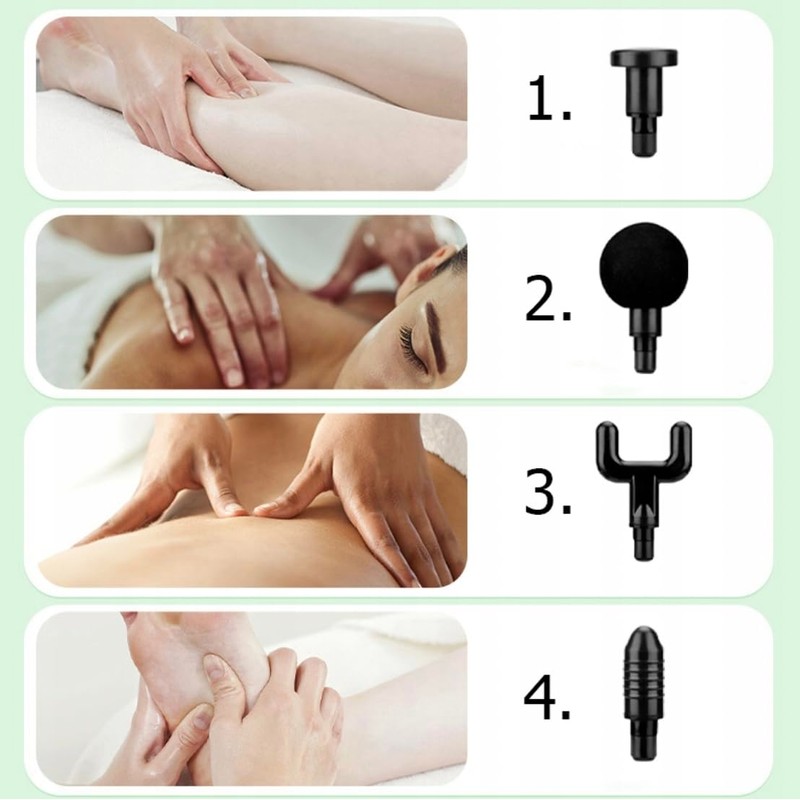 1.

2.

3.

4.