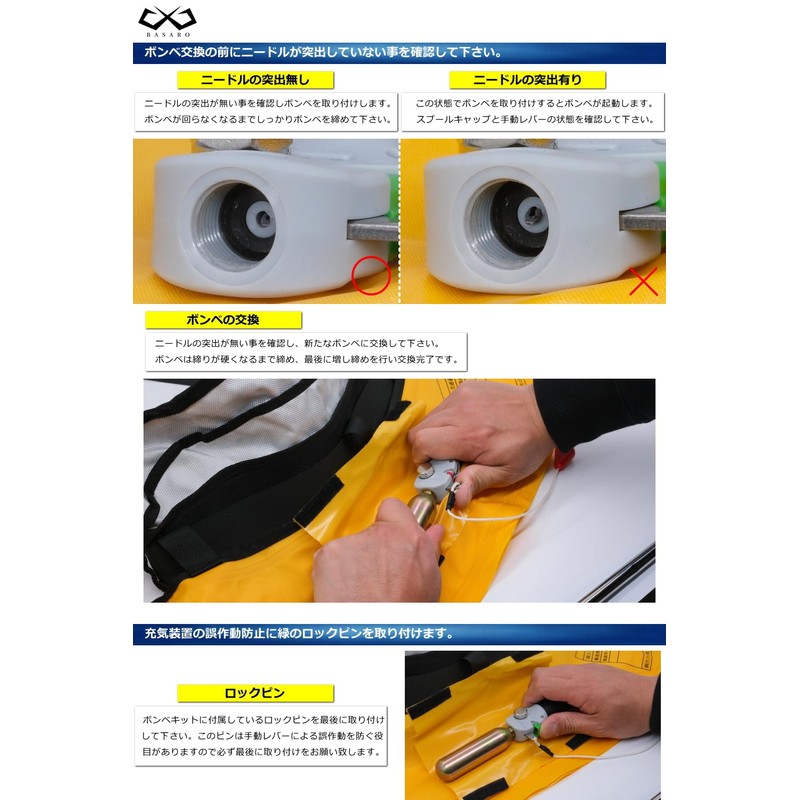 BASARO

ボンベ交換の前にニードルが突出していない事を確認して下さい。

ニードルの突出無し

ニードルの突出が無い事を確認しボンベを取り付けします。ボンベが回らなくなるまでしっかりボンベを締めて下さい。

ニードルの突出有り

この状態でボンベを取り付けするとボンベが起動します。スプールキャップと手動レバーの状態を確認して下さい。

ボンベの交換

ニードルの突出が無い事を確認し、新たなボンベに交換して下さい。ボンベは締りが硬くなるまで締め、最後に増し締めを行い交換完了です。

充気装置の誤作動防止に緑のロックピンを取り付けます。

ロックピン

ボンベキットに付属しているロックピンを最後に取り付けして下さい。このピンは手動レバーによる誤作動を防ぐ役目がありますので必ず最後に取り付けをお願い致します。