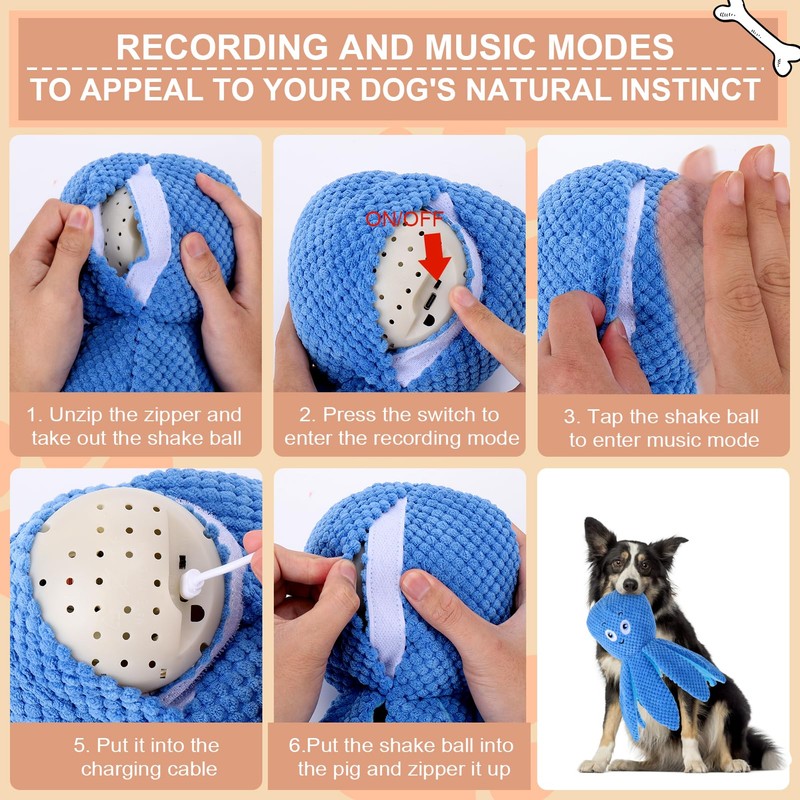 RECORDING AND MUSIC MODES
TO APPEAL TO YOUR DOG'S NATURAL INSTINCT

ON/OFF

1. Unzip the zipper and take out the shake ball

2. Press the switch to enter the recording mode

3. Tap the shake ball to enter music mode

5. Put it into the charging cable

6.Put the shake ball into the pig and zipper it up