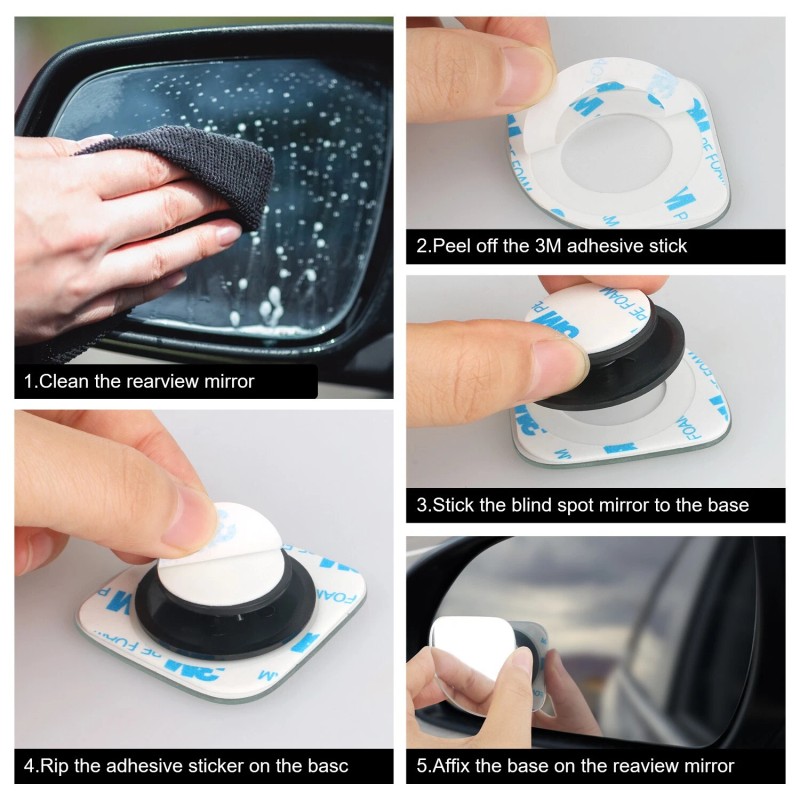 1.Clean the rearview mirror

2.Peel off the 3M adhesive stick

3.Stick the blind spot mirror to the base

4.Rip the adhesive sticker on the basc

5.Affix the base on the reaview mirror