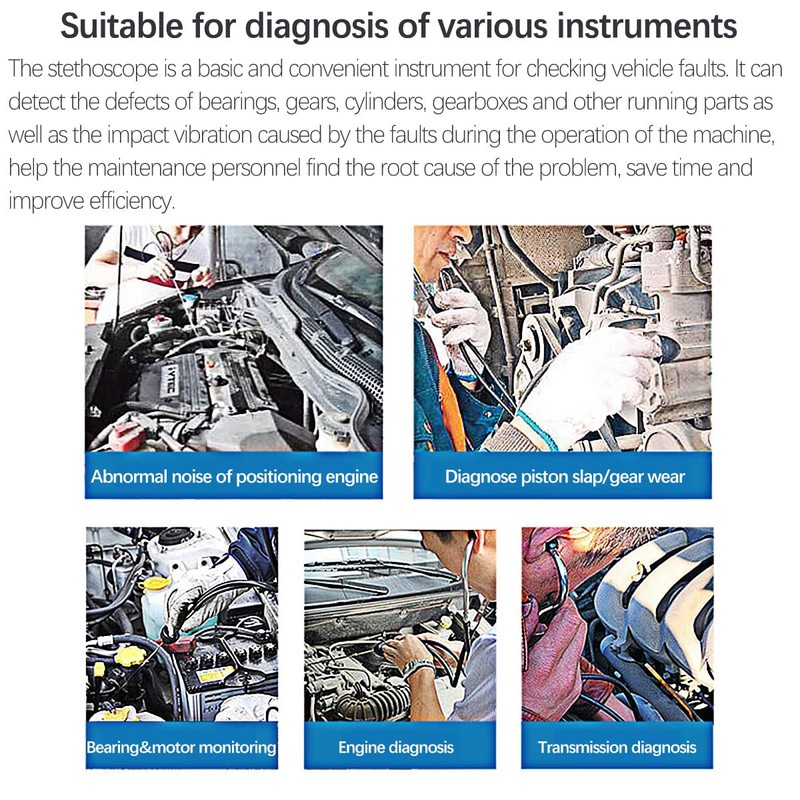 Suitable for diagnosis of various instruments

The stethoscope is a basic and convenient instrument for checking vehicle faults. It can detect the defects of bearings, gears, cylinders, gearboxes and other running parts as well as the impact vibration caused by the faults during the operation of the machine, help the maintenance personnel find the root cause of the problem, save time and improve efficiency.

VTEC

Abnormal noise of positioning engine

Diagnose piston slap/gear wear

Bearing&motor monitoring

Engine diagnosis

Transmission diagnosis