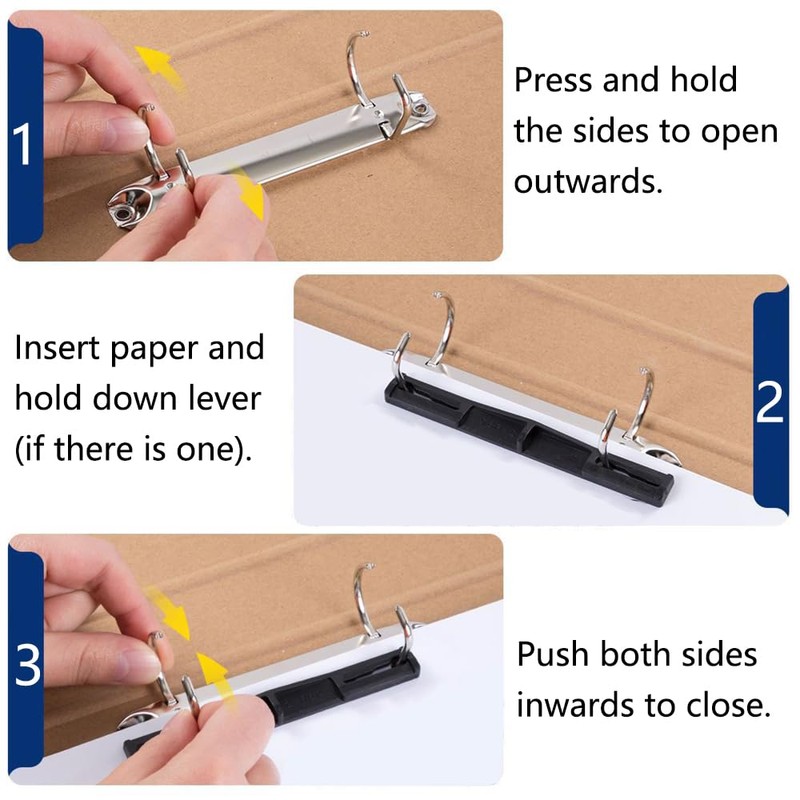 1

Press and hold the sides to open outwards.

Insert paper and hold down lever (if there is one).

2

3

Push both sides inwards to close.