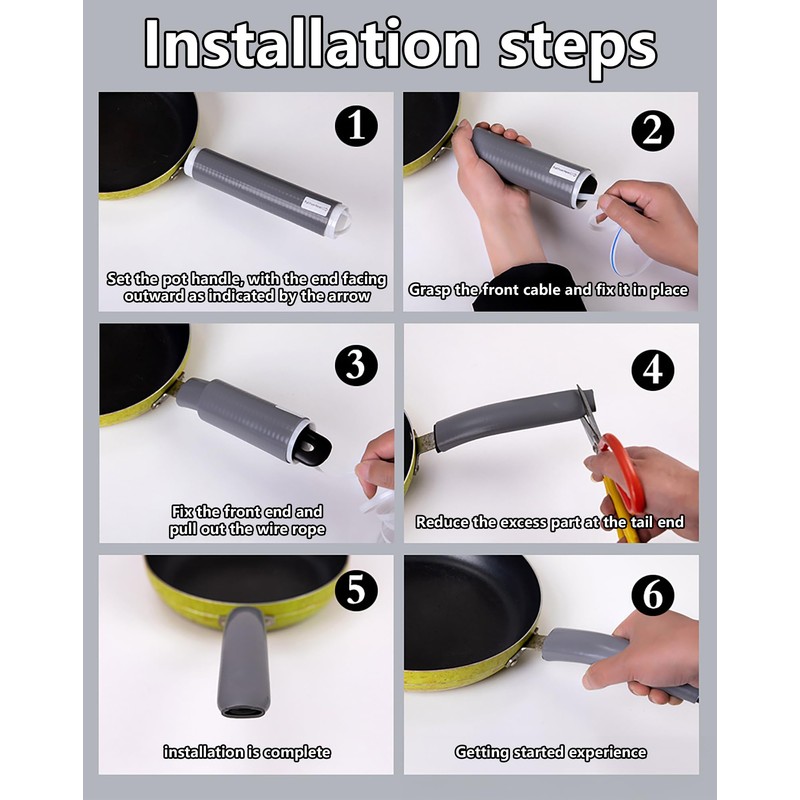 Installation steps

1

Set the pot handle, with the end facing outward as indicated by the arrow

2

Grasp the front cable and fix it in place

3

Fix the front end and pull out the wire rope

4

Reduce the excess part at the tail end

5

installation is complete

6

Getting started experience