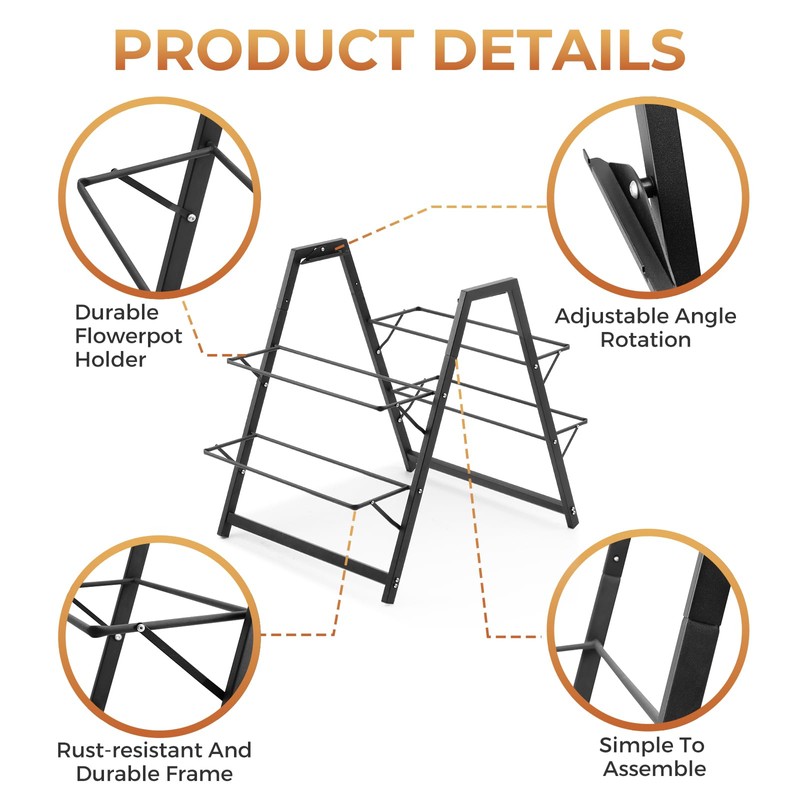 PRODUCT DETAILS

Durable Flowerpot Holder

Adjustable Angle Rotation

Rust-resistant And Durable Frame

Simple To Assemble