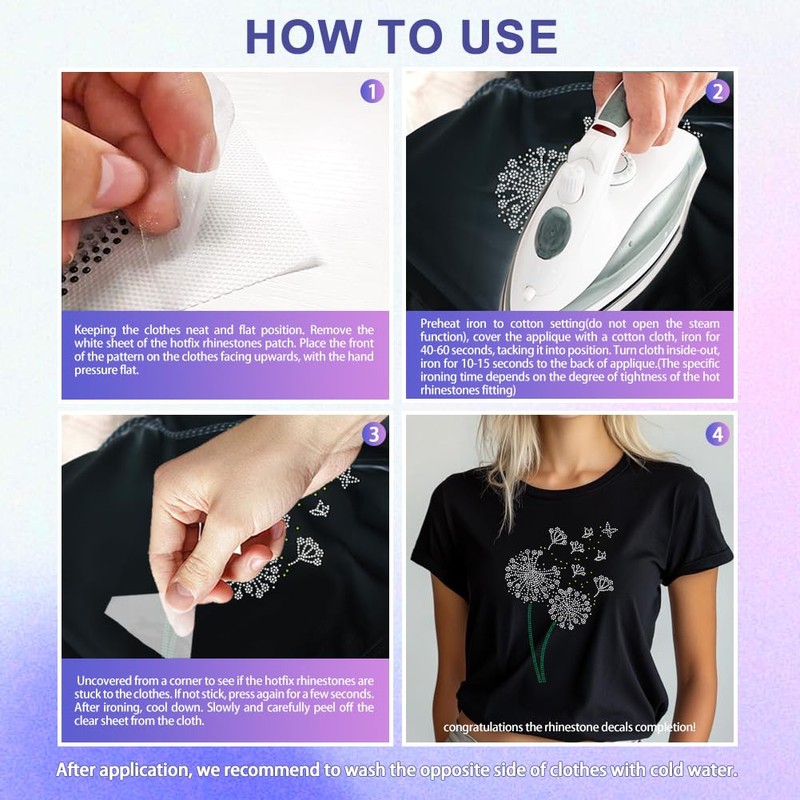 HOW TO USE

1

Keeping the clothes neat and flat position. Remove the white sheet of the hotfix rhinestones patch. Place the front of the pattern on the clothes facing upwards, with the hand pressure flat.

2

Preheat iron to cotton setting(do not open the steam function), cover the applique with a cotton cloth, iron for 40-60 seconds, tacking it into position. Turn cloth inside-out, iron for 10-15 seconds to the back of applique.(The specific ironing time depends on the degree of tightness of the hot rhinestones fitting)

3

Uncovered from a corner to see if the hotfix rhinestones are stuck to the clothes. If not stick, press again for a few seconds. After ironing, cool down. Slowly and carefully peel off the clear sheet from the cloth.

4

congratulations the rhinestone decals completion!

After application, we recommend to wash the opposite side of clothes with cold water.