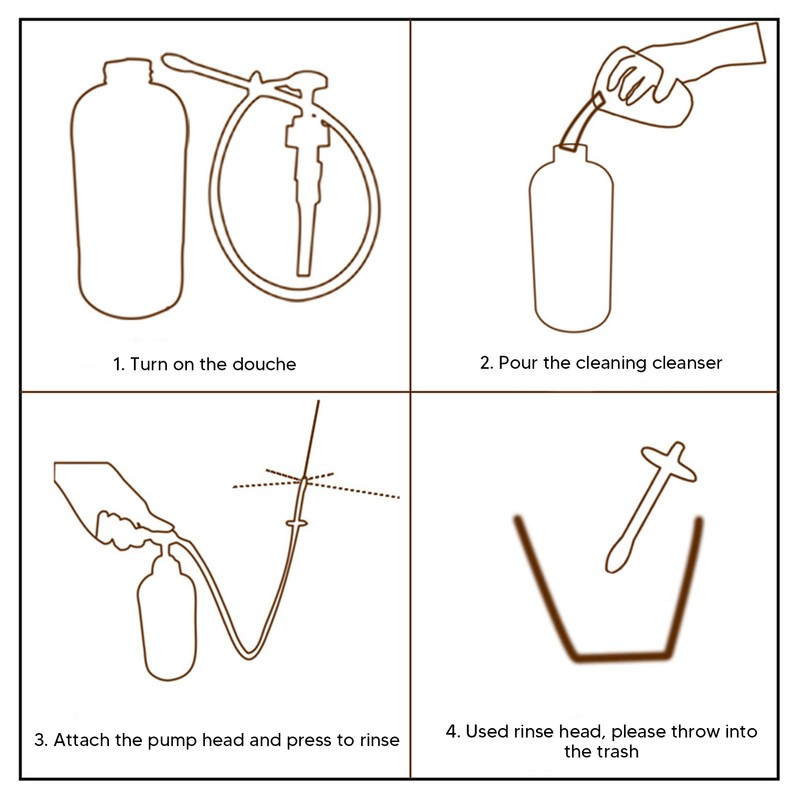 1. Turn on the douche

2. Pour the cleaning cleanser

3. Attach the pump head and press to rinse

4. Used rinse head, please throw into the trash