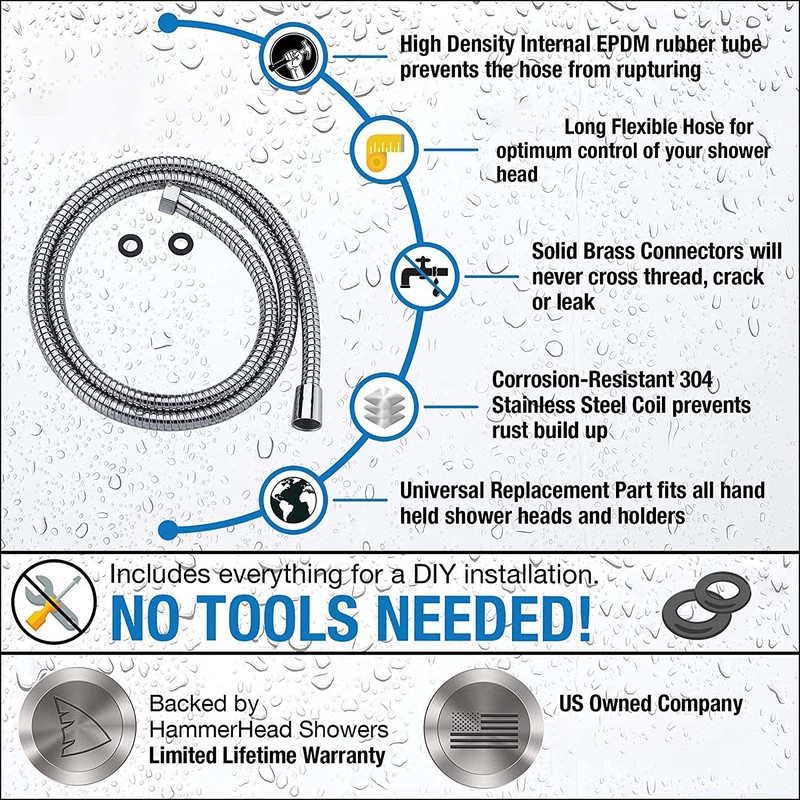 High Density Internal EPDM rubber tube prevents the hose from rupturing

Long Flexible Hose for optimum control of your shower head

Solid Brass Connectors will never cross thread, crack or leak

Corrosion-Resistant 304 Stainless Steel Coil prevents rust build up

Universal Replacement Part fits all hand held shower heads and holders

Includes everything for a DIY installation.
NO TOOLS NEEDED!

Backed by HammerHead Showers Limited Lifetime Warranty

US Owned Company