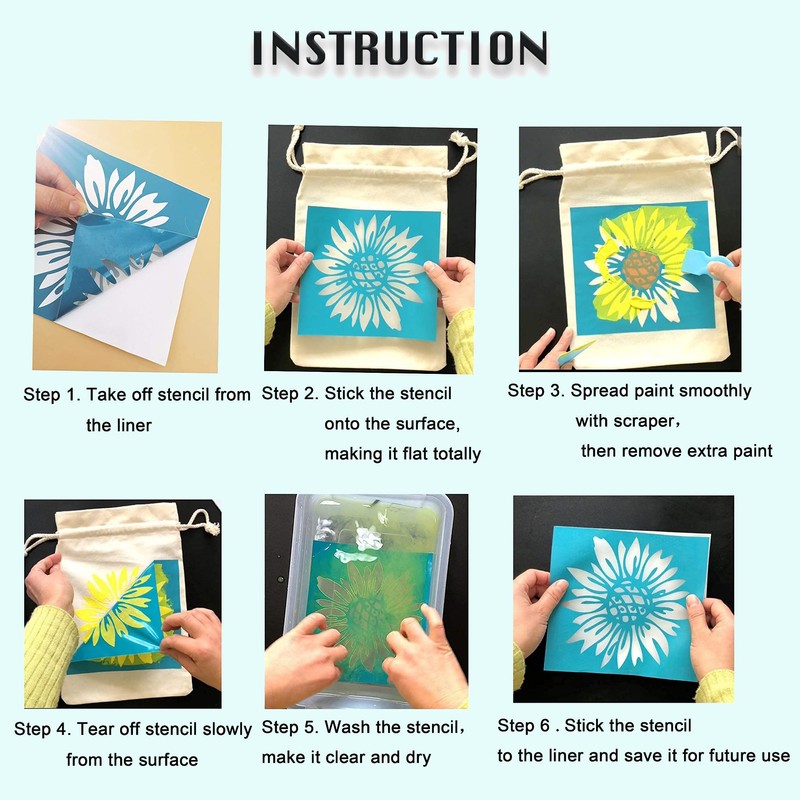 INSTRUCTION

Step 1. Take off stencil from the liner

Step 2. Stick the stencil onto the surface, making it flat totally

Step 3. Spread paint smoothly with scraper, then remove extra paint

Step 4. Tear off stencil slowly from the surface

Step 5. Wash the stencil, make it clear and dry

Step 6 . Stick the stencil to the liner and save it for future use