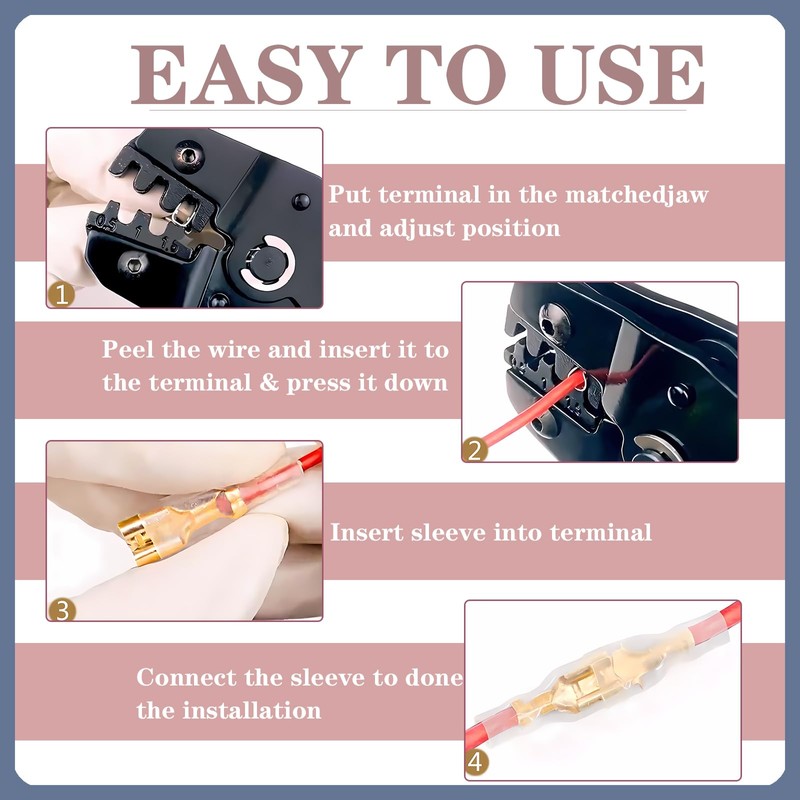 EASY TO USE

0.5 1 1.5

1

Put terminal in the matchedjaw and adjust position

Peel the wire and insert it to the terminal & press it down

2

3

Insert sleeve into terminal

Connect the sleeve to done the installation

4