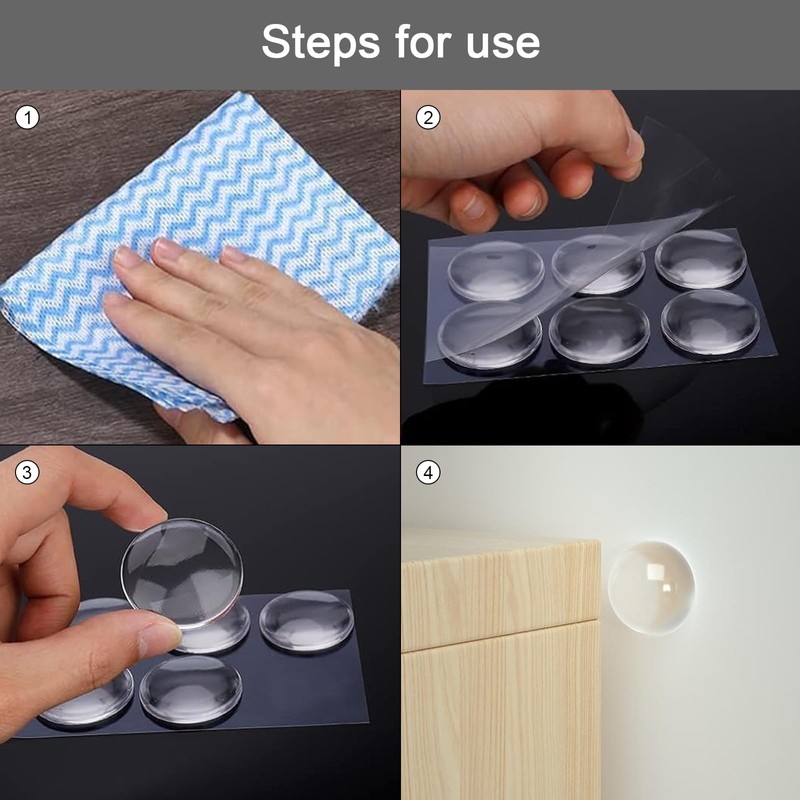 Steps for use

①

②

③

④