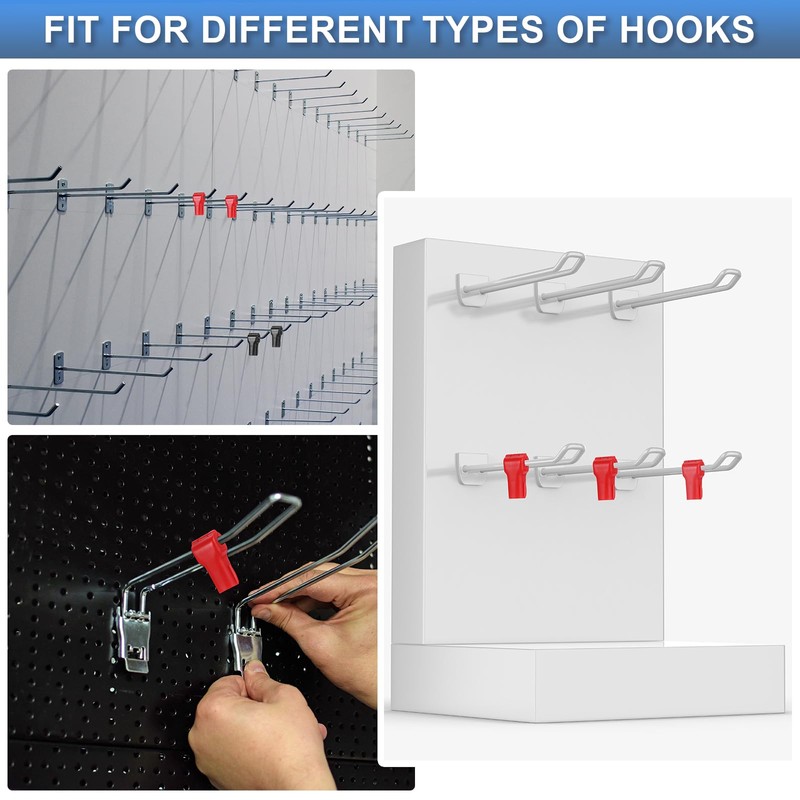 FIT FOR DIFFERENT TYPES OF HOOKS