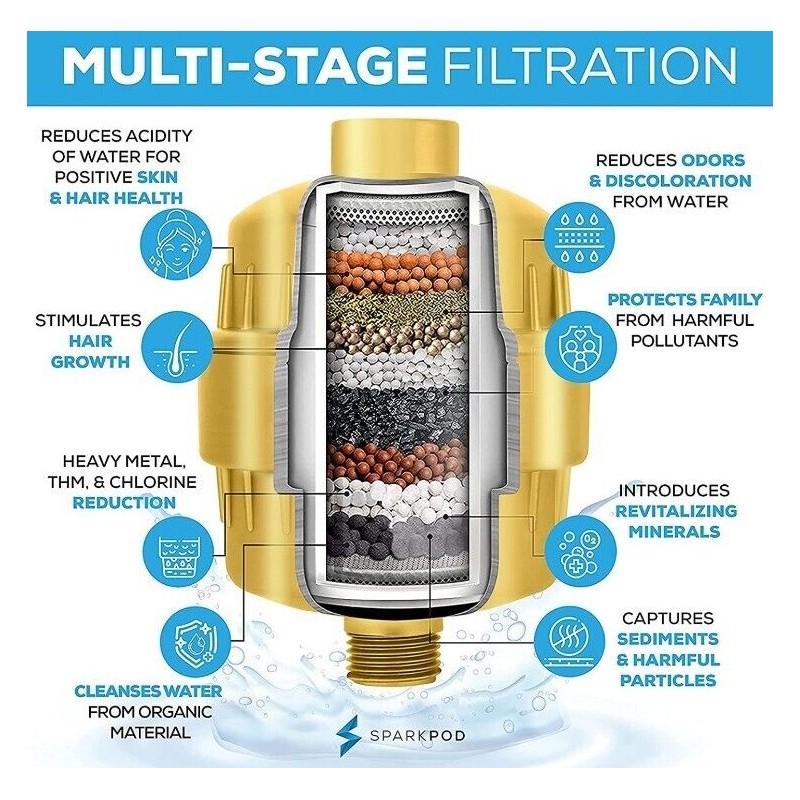 MULTI-STAGE FILTRATION

REDUCES ACIDITY OF WATER FOR POSITIVE SKIN & HAIR HEALTH

STIMULATES HAIR GROWTH

HEAVY METAL, THM, & CHLORINE REDUCTION

CLEANSES WATER FROM ORGANIC MATERIAL

REDUCES ODORS & DISCOLORATION FROM WATER

PROTECTS FAMILY FROM HARMFUL POLLUTANTS

INTRODUCES REVITALIZING MINERALS

$O_2$

CAPTURES SEDIMENTS & HARMFUL PARTICLES

SPARKPOD